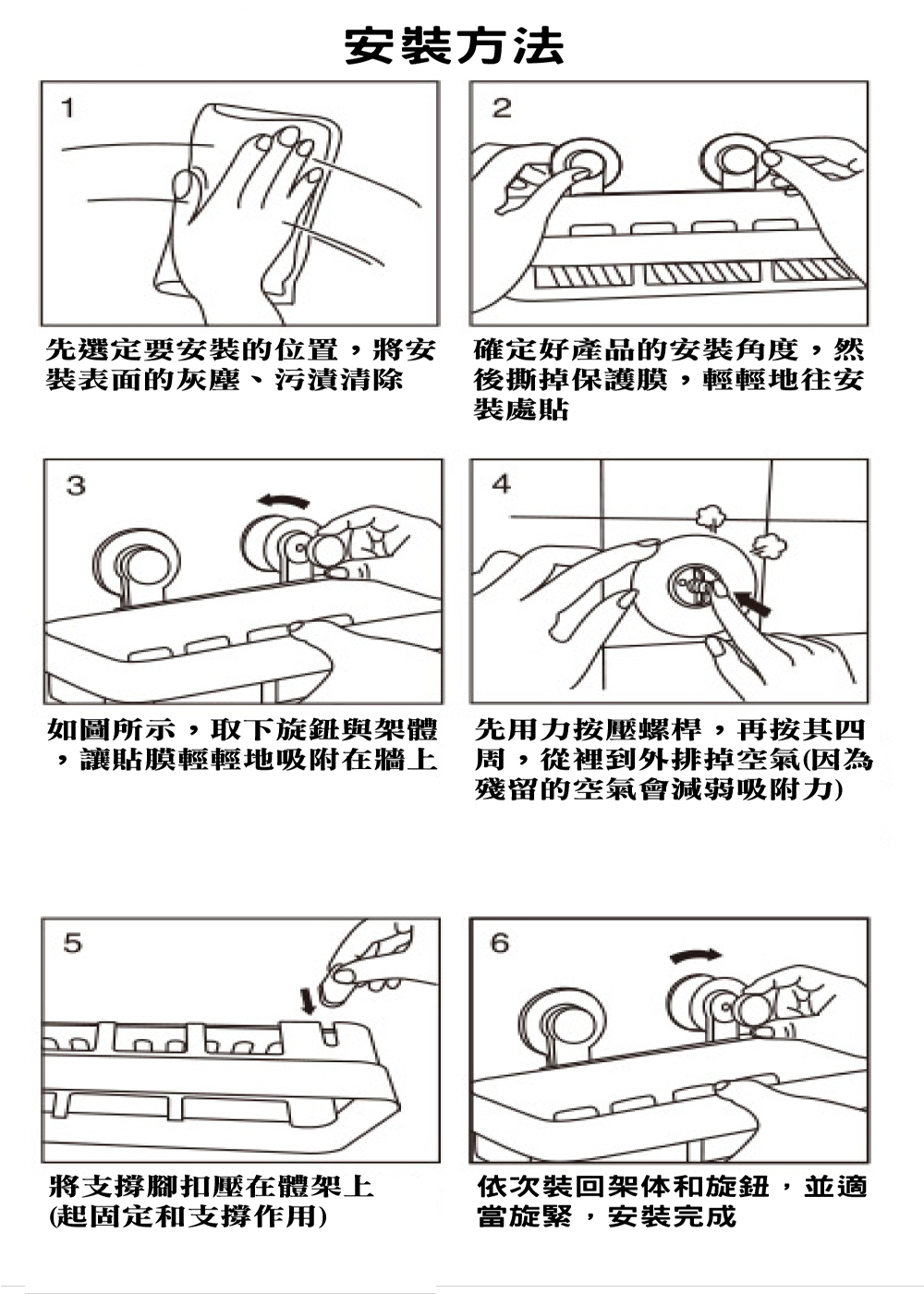 安裝方法

1

先選定要安裝的位置，將安裝表面的灰塵、污漬清除

2

確定好產品的安裝角度，然後撕掉保護膜，輕輕地往安裝處貼

3

如圖所示，取下旋鈕與架體，讓貼膜輕輕地吸附在牆上

4

先用力按壓螺桿，再按其四周，從裡到外排掉空氣(因為殘留的空氣會減弱吸附力)

5

將支撐腳扣壓在體架上(起固定和支撐作用)

6

依次裝回架体和旋鈕，並適當旋緊，安裝完成