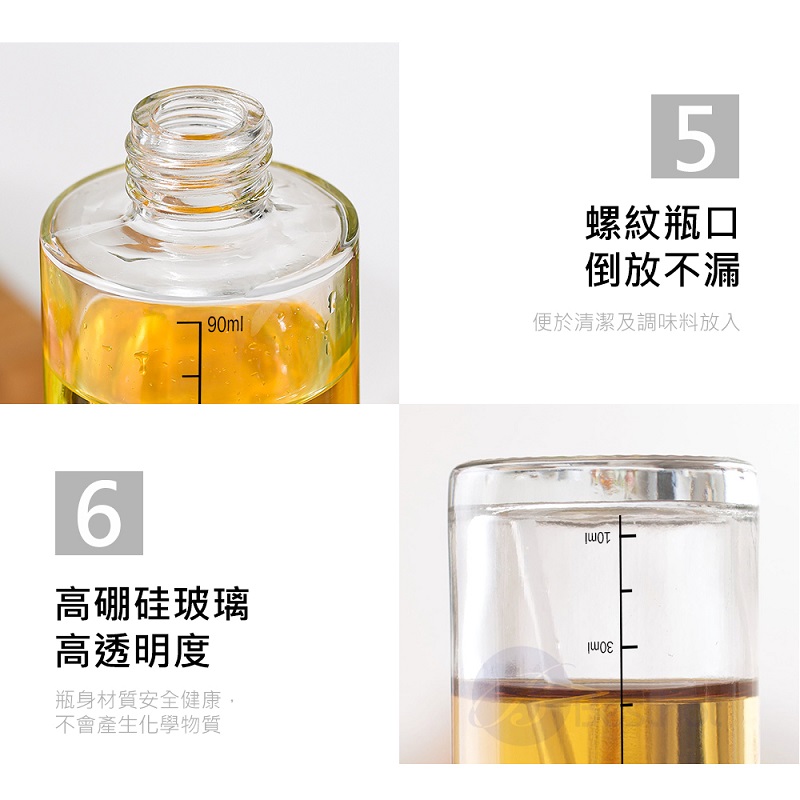 90ml

5

螺紋瓶口
倒放不漏

便於清潔及調味料放入

6

高硼硅玻璃
高透明度

瓶身材質安全健康，
不會產生化學物質

10ml

30ml