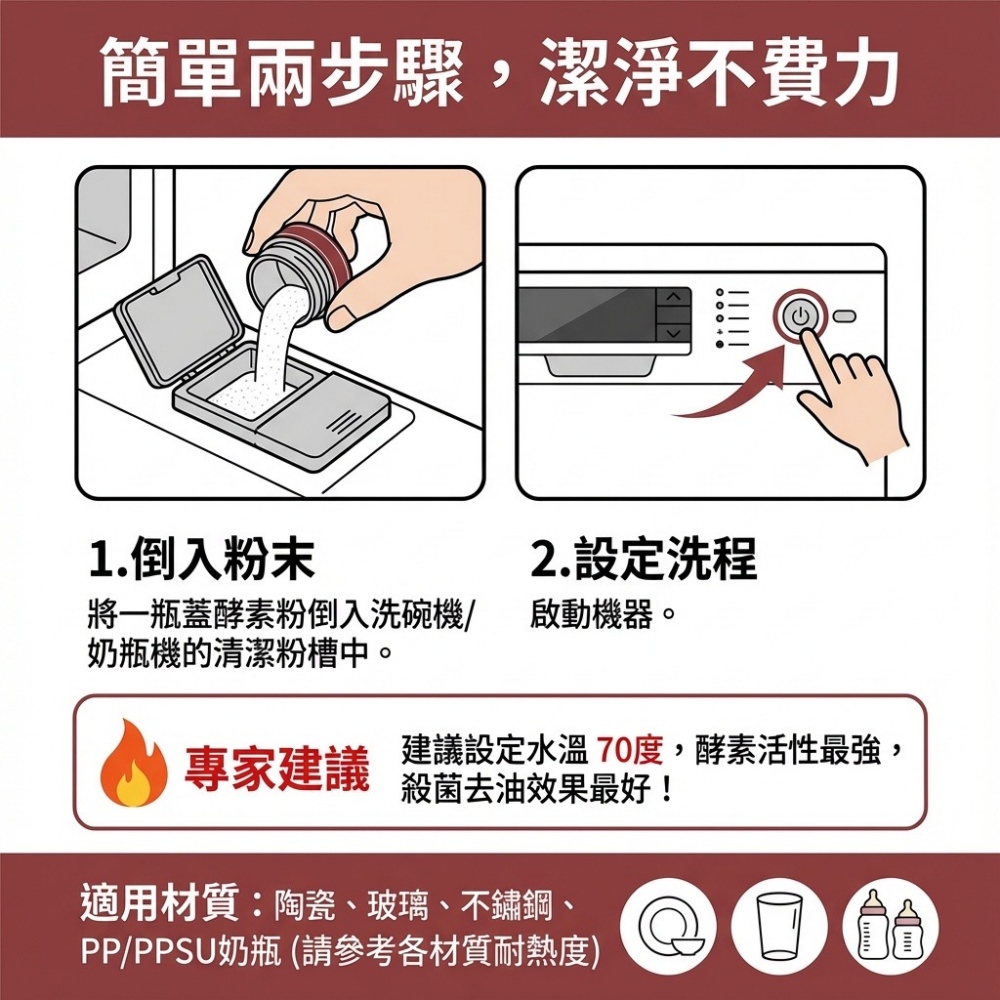 簡單兩步驟，潔淨不費力

1.倒入粉末
將一瓶蓋酵素粉倒入洗碗機/奶瓶機的清潔粉槽中。

2.設定洗程
啟動機器。

專家建議
建議設定水溫 70度，酵素活性最強，殺菌去油效果最好！

適用材質：陶瓷、玻璃、不鏽鋼、PP/PPSU奶瓶 (請參考各材質耐熱度)