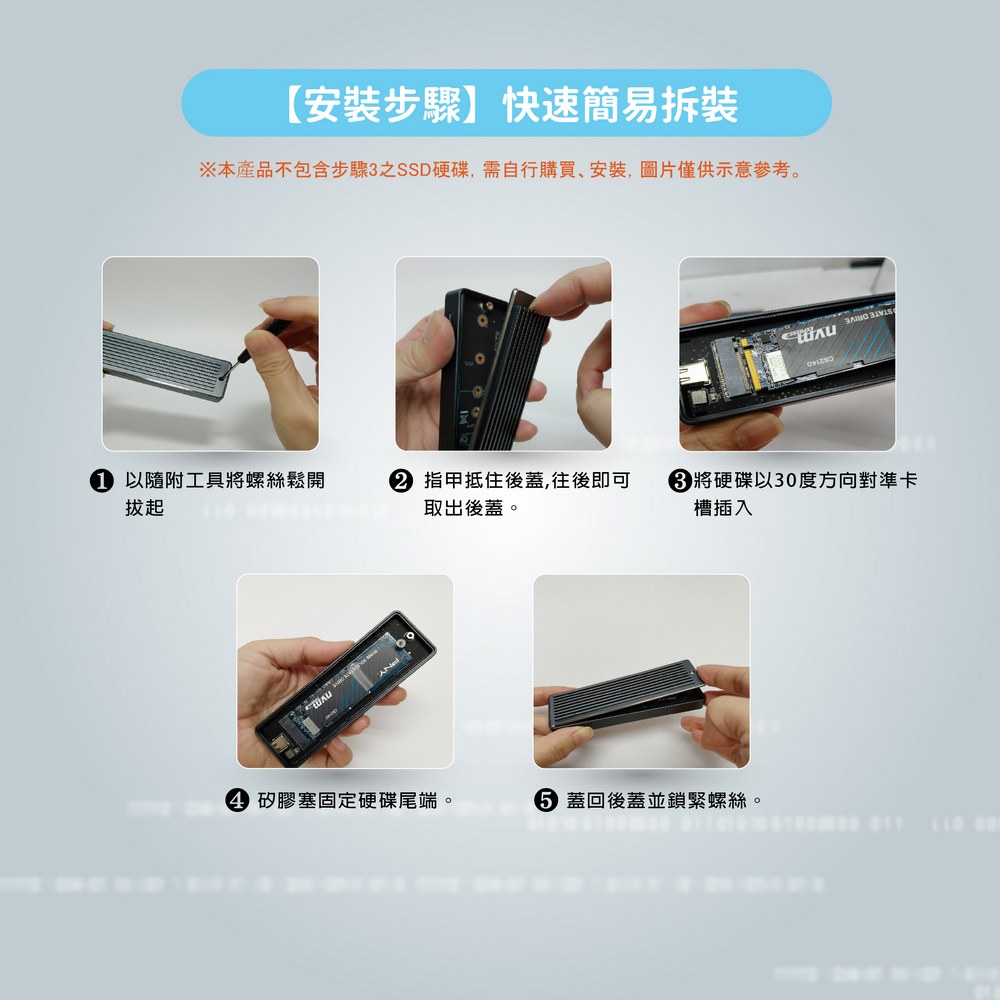 【安裝步驟】快速簡易拆裝

※本產品不包含步驟3之SSD硬碟，需自行購買、安裝，圖片僅供示意參考。

❶ 以隨附工具將螺絲鬆開拔起

❷ 指甲抵住後蓋，往後即可取出後蓋。

❸將硬碟以30度方向對準卡槽插入

❹ 矽膠塞固定硬碟尾端。

❺ 蓋回後蓋並鎖緊螺絲。