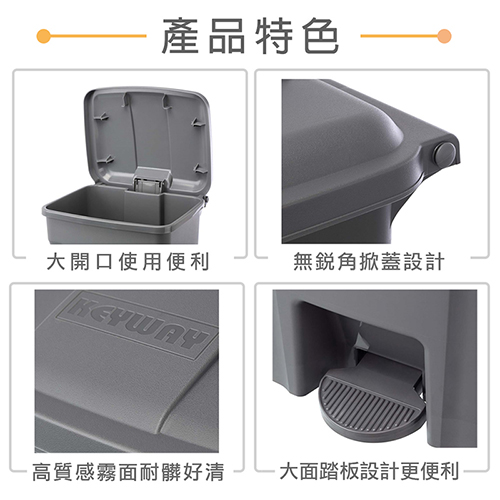 產品特色

大開口使用便利

無銳角掀蓋設計

KEYWAY

高質感霧面耐髒好清

大面踏板設計更便利