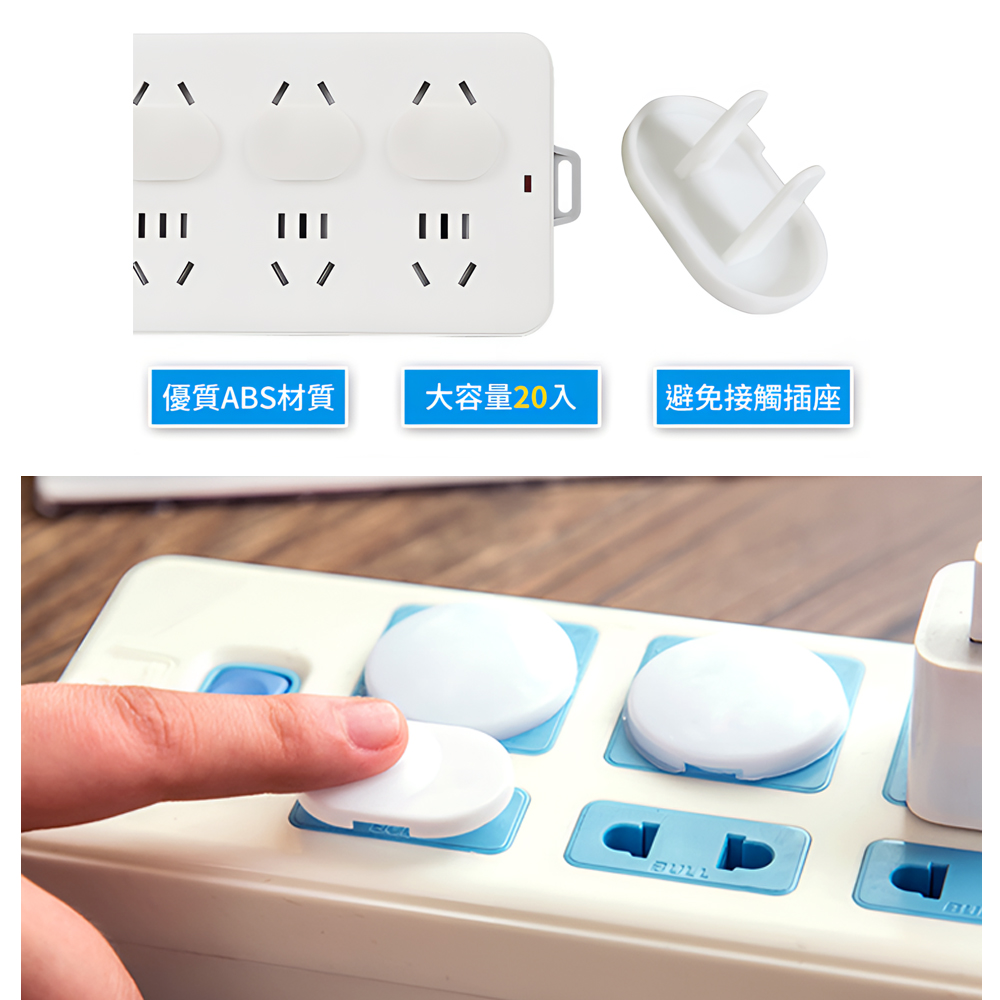 優質ABS材質

大容量20入

避免接觸插座

BULL