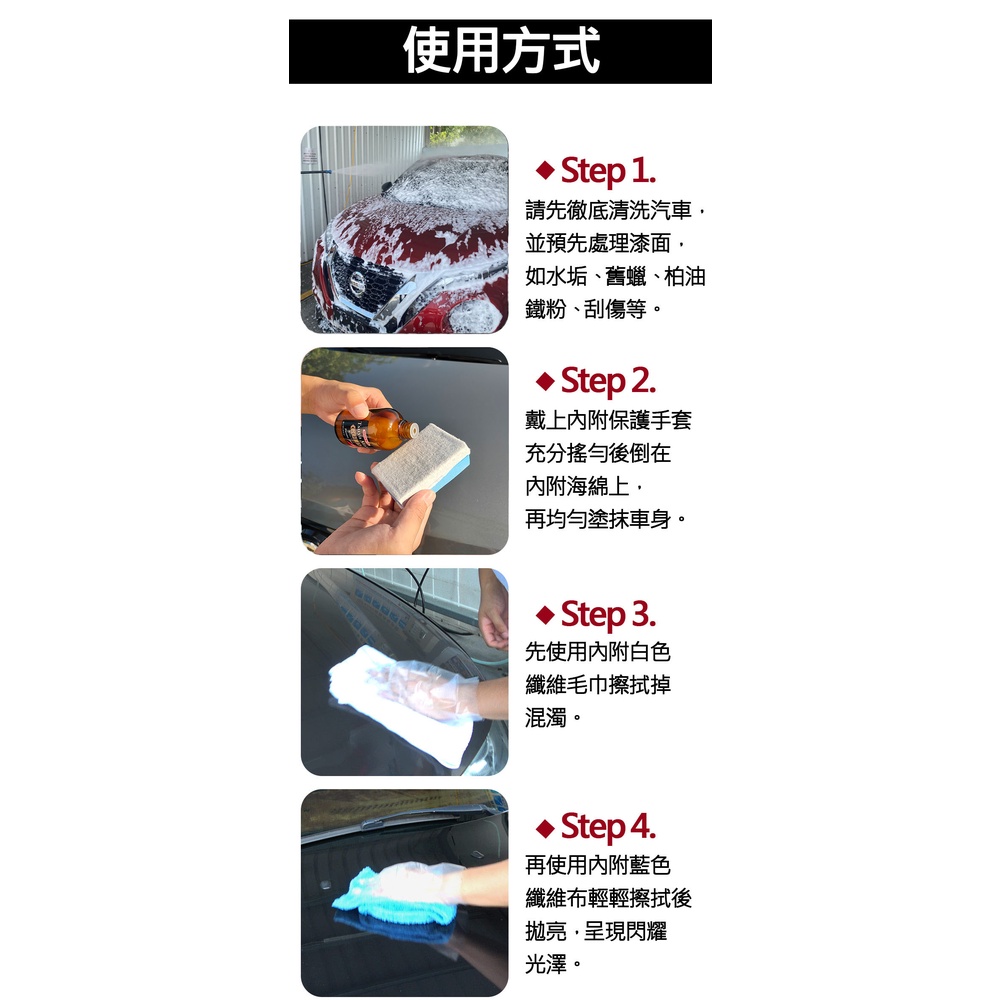 使用方式

◆ Step 1.
請先徹底清洗汽車，並預先處理漆面，如水垢、舊蠟、柏油鐵粉、刮傷等。

◆ Step 2.
戴上內附保護手套充分搖勻後倒在內附海綿上，再均勻塗抹車身。

◆ Step 3.
先使用內附白色纖維毛巾擦拭掉混濁。

◆ Step 4.
再使用內附藍色纖維布輕輕擦拭後拋亮，呈現閃耀光澤。