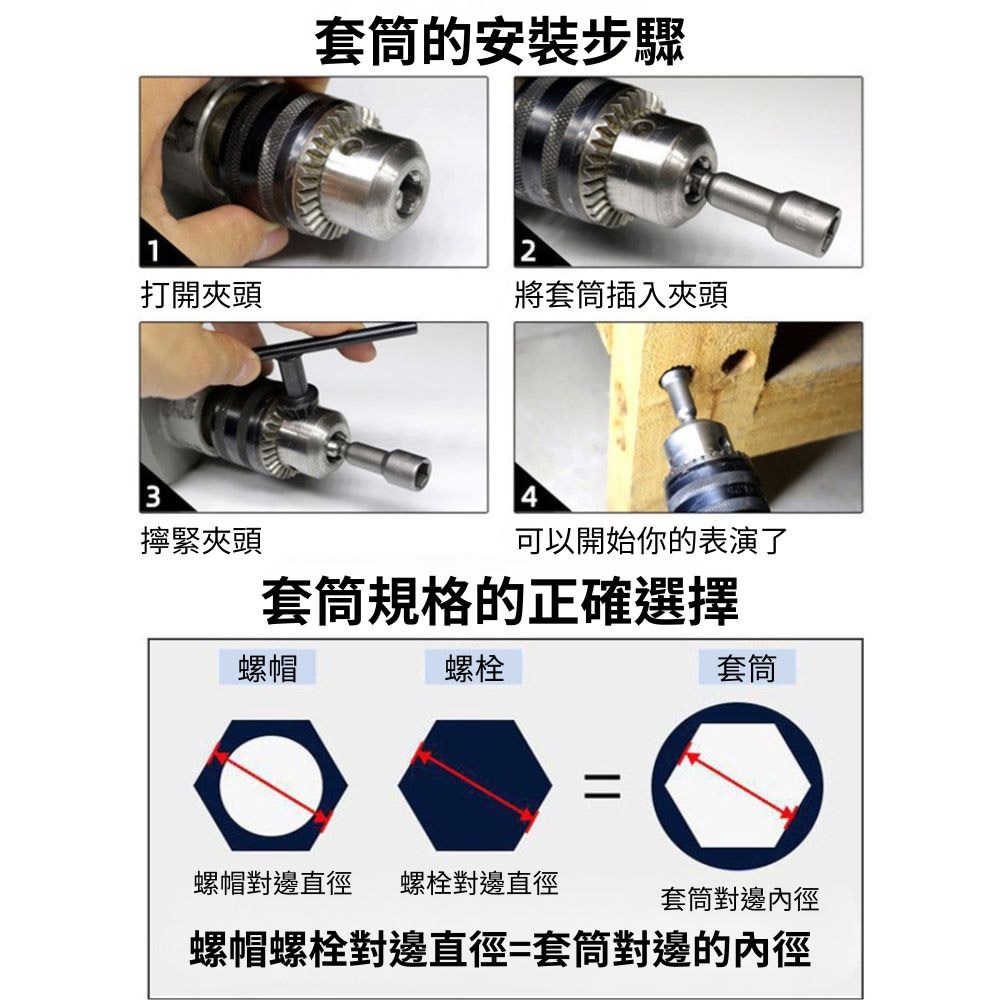 套筒的安裝步驟

1

打開夾頭

2

將套筒插入夾頭

3

擰緊夾頭

4

可以開始你的表演了

套筒規格的正確選擇

螺帽

螺栓

套筒

=

螺帽對邊直徑

螺栓對邊直徑

套筒對邊內徑

螺帽螺栓對邊直徑=套筒對邊的內徑