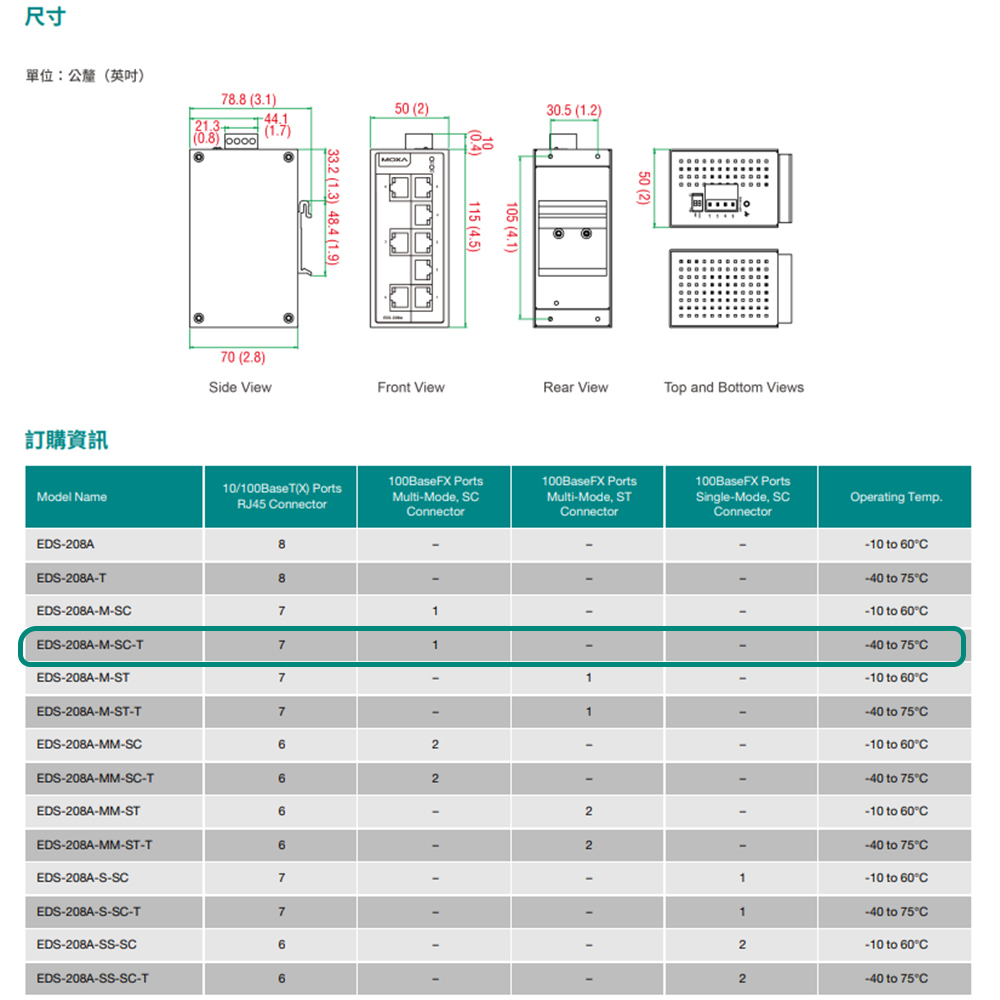 尺寸

單位：公釐（英吋）

78.8 (3.1)
21.3 (0.8)
44.1 (1.7)
33.2 (1.3)
48.4 (1.9)
70 (2.8)
Side View

50 (2)
10 (0.4)
115 (4.5)
MOXA
EDS-208A
Front View

30.5 (1.2)
105 (4.1)
Rear View

50 (2)
Top and Bottom Views

訂購資訊

| Model Name | 10/100BaseT(X) Ports RJ45 Connector | 100BaseFX Ports Multi-Mode, SC Connector | 100BaseFX Ports Multi-Mode, ST Connector | 100BaseFX Ports Single-Mode, SC Connector | Operating Temp. |
|---|---|---|---|---|---|
| EDS-208A | 8 | – | – | – | -10 to 60°C |
| EDS-208A-T | 8 | – | – | – | -40 to 75°C |
| EDS-208A-M-SC | 7 | 1 | – | – | -10 to 60°C |
| EDS-208A-M-SC-T | 7 | 1 | – | – | -40 to 75°C |
| EDS-208A-M-ST | 7 | – | 1 | – | -10 to 60°C |
| EDS-208A-M-ST-T | 7 | – | 1 | – | -40 to 75°C |
| EDS-208A-MM-SC | 6 | 2 | – | – | -10 to 60°C |
| EDS-208A-MM-SC-T | 6 | 2 | – | – | -40 to 75°C |
| EDS-208A-MM-ST | 6 | – | 2 | – | -10 to 60°C |
| EDS-208A-MM-ST-T | 6 | – | 2 | – | -40 to 75°C |
| EDS-208A-S-SC | 7 | – | – | 1 | -10 to 60°C |
| EDS-208A-S-SC-T | 7 | – | – | 1 | -40 to 75°C |
| EDS-208A-SS-SC | 6 | – | – | 2 | -10 to 60°C |
| EDS-208A-SS-SC-T | 6 | – | – | 2 | -40 to 75°C |