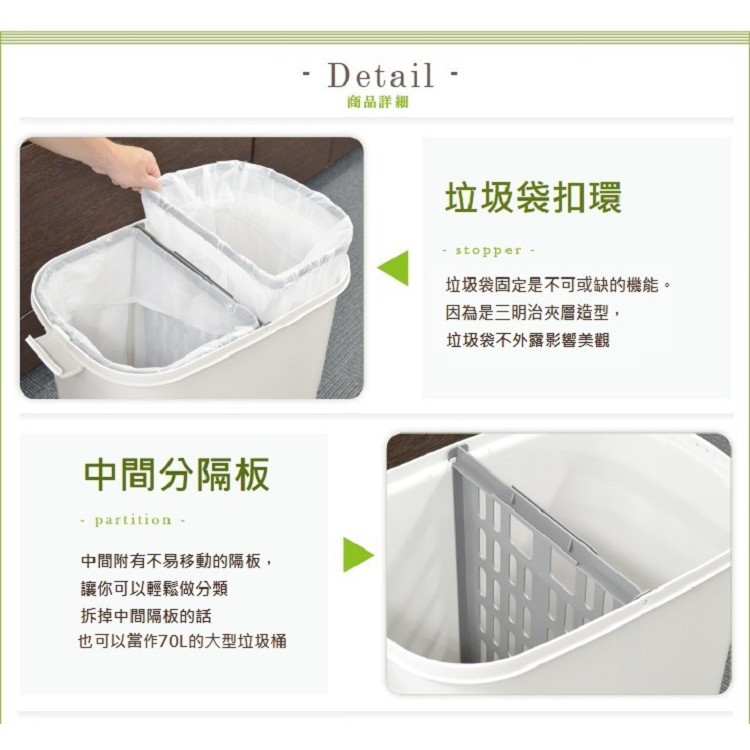 - Detail -
商品詳細

垃圾袋扣環

- stopper -

垃圾袋固定是不可或缺的機能。
因為是三明治夾層造型，
垃圾袋不外露影響美觀

中間分隔板

- partition -

中間附有不易移動的隔板，
讓你可以輕鬆做分類
拆掉中間隔板的話
也可以當作70L的大型垃圾桶