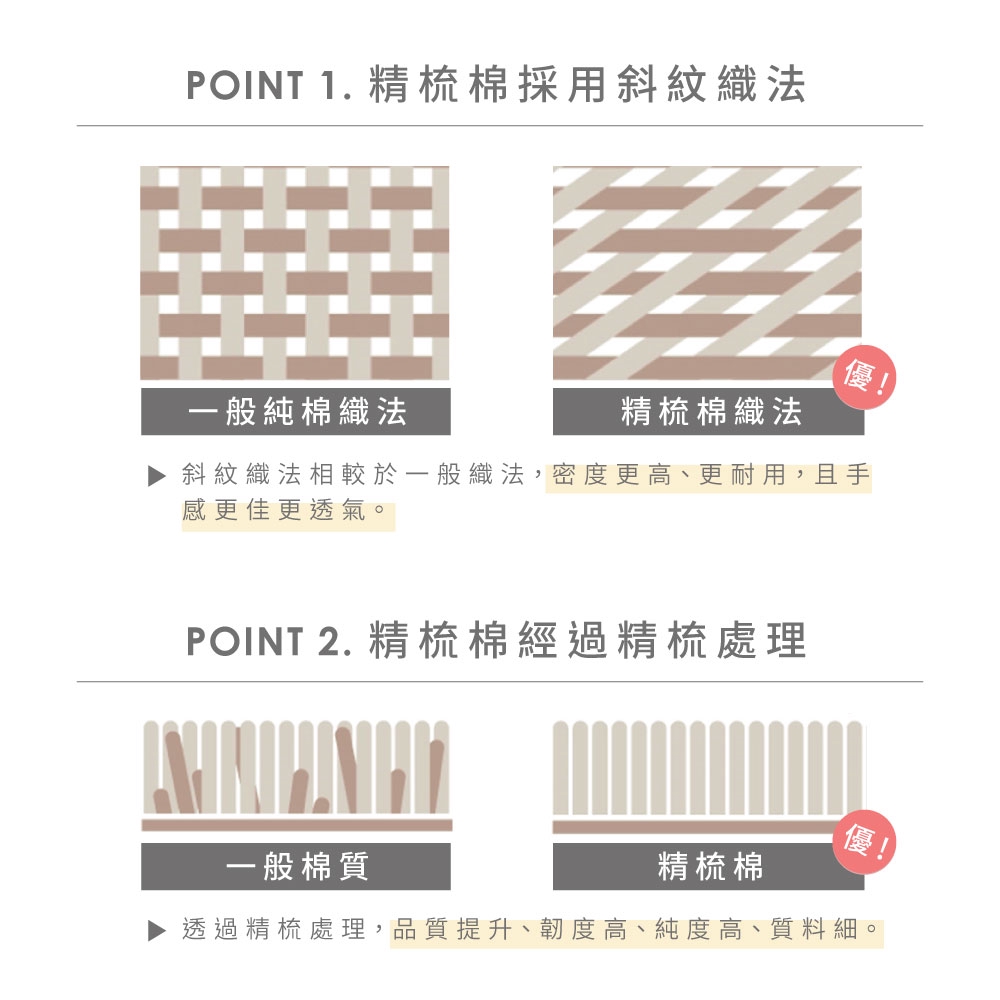 POINT 1. 精梳棉採用斜紋織法

一般純棉織法

精梳棉織法

優!

▶ 斜紋織法相較於一般織法，密度更高、更耐用，且手感更佳更透氣。

POINT 2. 精梳棉經過精梳處理

一般棉質

精梳棉

優!

▶ 透過精梳處理，品質提升、韌度高、純度高、質料細。