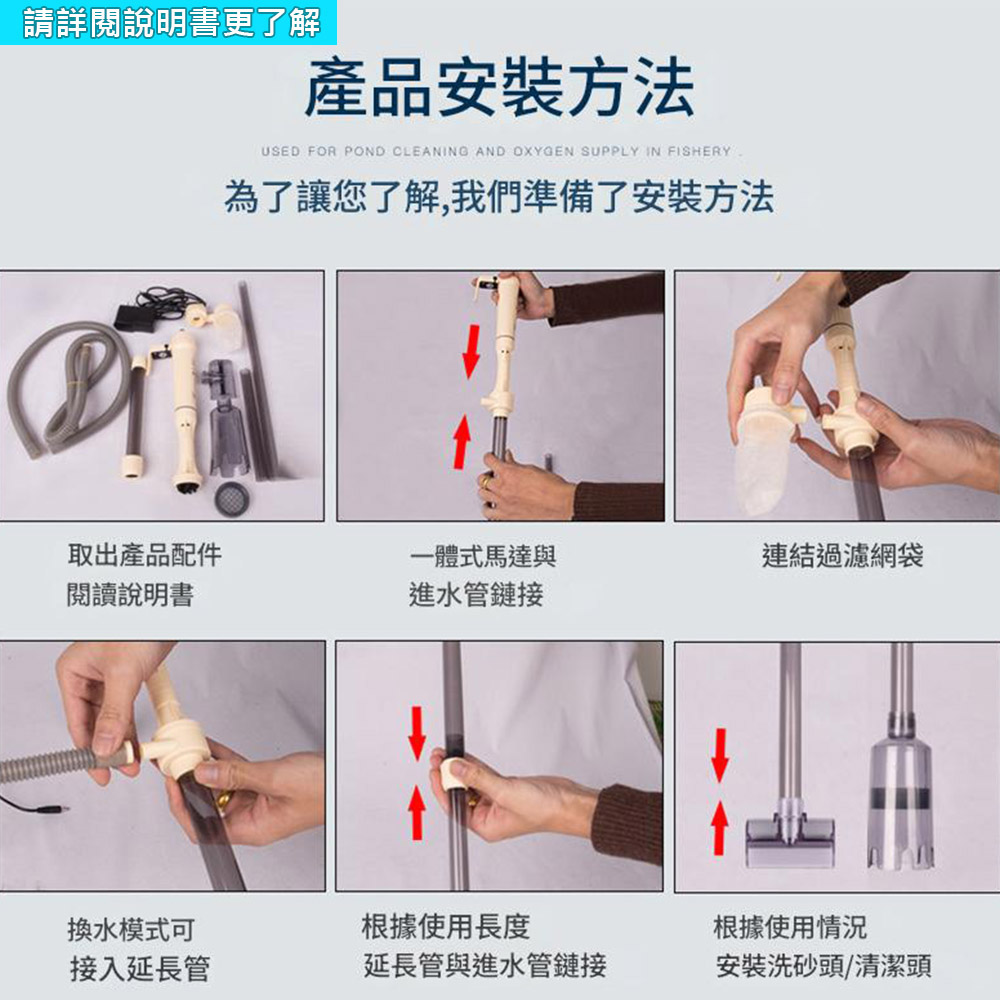 請詳閱說明書更了解

產品安裝方法

USED FOR POND CLEANING AND OXYGEN SUPPLY IN FISHERY .

為了讓您了解,我們準備了安裝方法

取出產品配件
閱讀說明書

一體式馬達與
進水管鏈接

連結過濾網袋

換水模式可
接入延長管

根據使用長度
延長管與進水管鏈接

根據使用情況
安裝洗砂頭/清潔頭