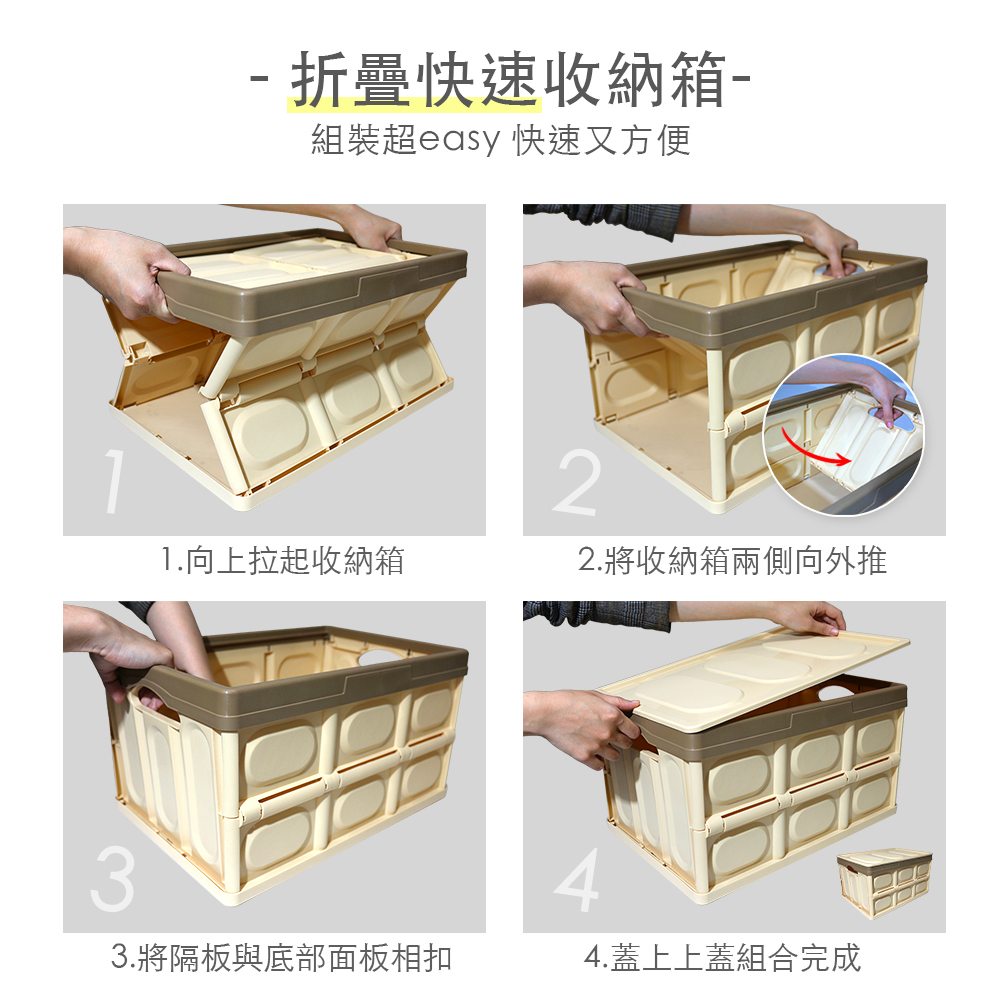 - 折疊快速收納箱-
組裝超easy 快速又方便

1

1.向上拉起收納箱

2

2.將收納箱兩側向外推

3

3.將隔板與底部面板相扣

4

4.蓋上上蓋組合完成