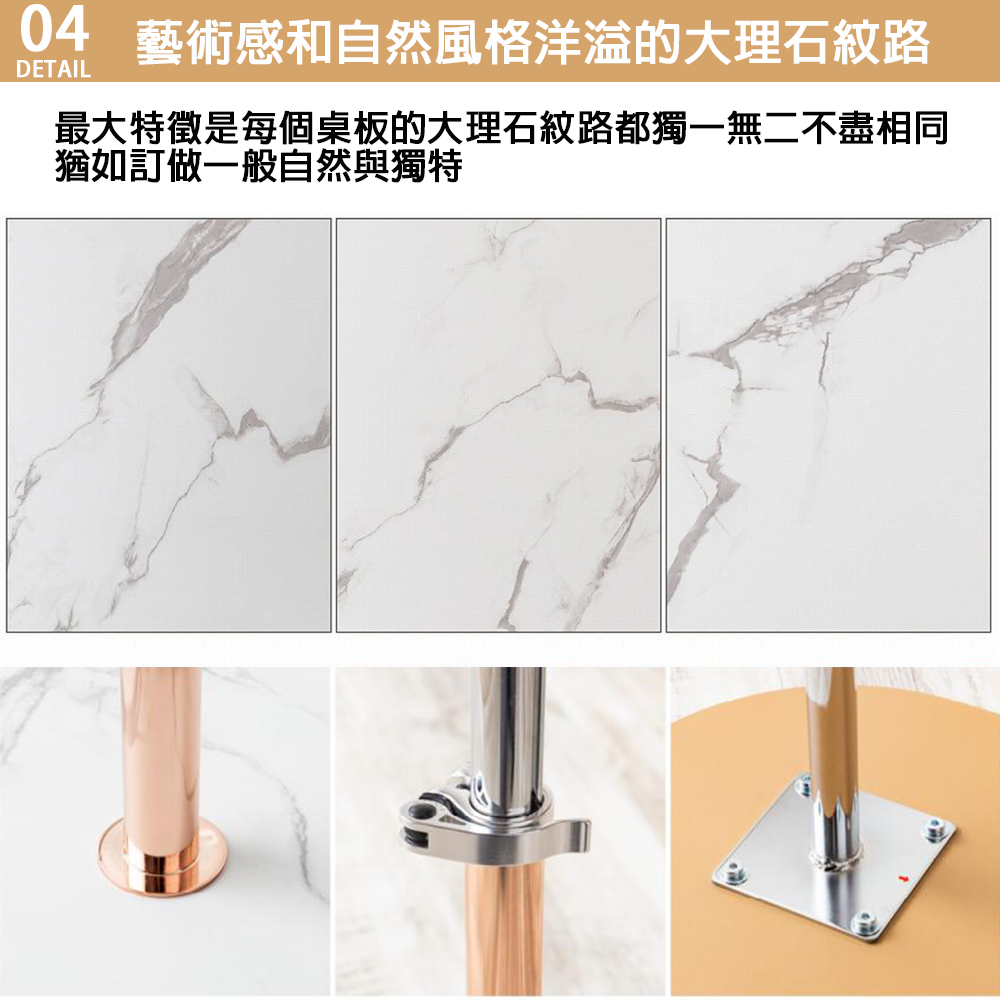 04
DETAIL
藝術感和自然風格洋溢的大理石紋路

最大特徵是每個桌板的大理石紋路都獨一無二不盡相同
猶如訂做一般自然與獨特