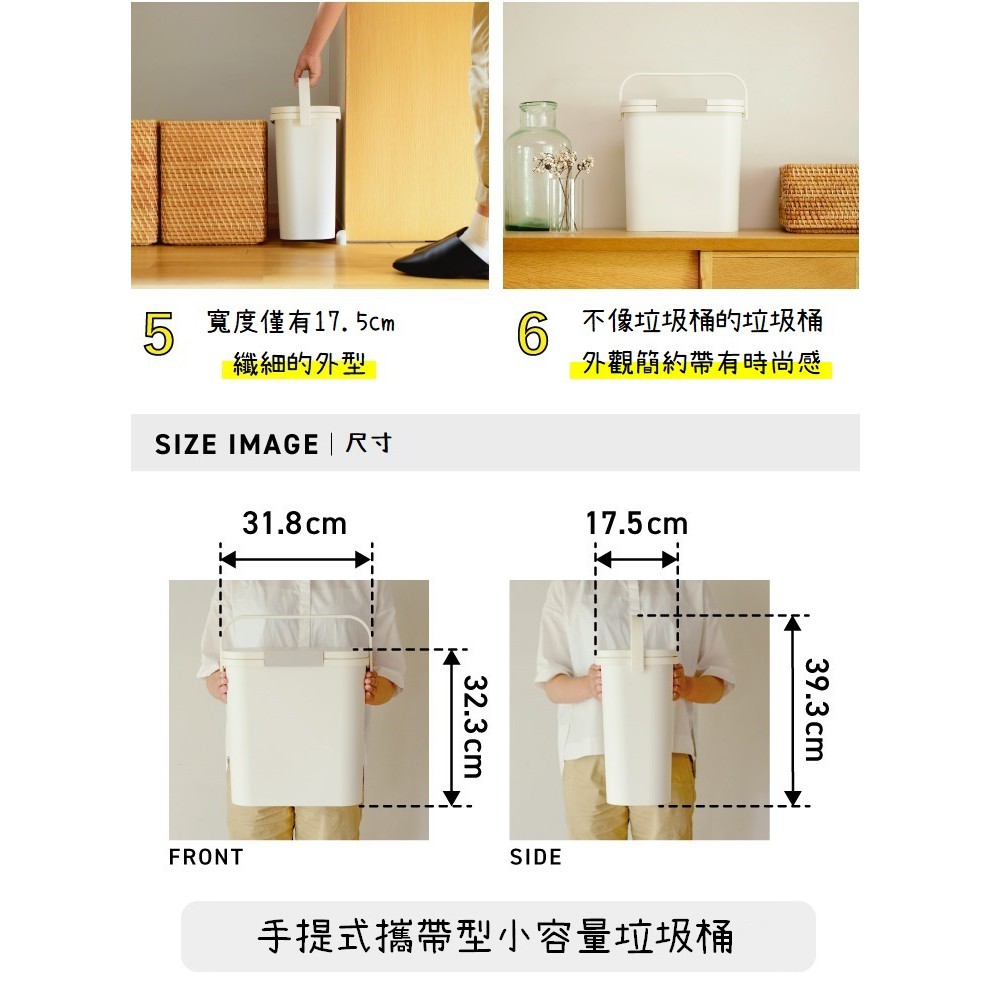 5 寬度僅有17.5cm
纖細的外型

6 不像垃圾桶的垃圾桶
外觀簡約帶有時尚感

SIZE IMAGE | 尺寸

31.8cm

32.3cm

FRONT

17.5cm

39.3cm

SIDE

手提式攜帶型小容量垃圾桶