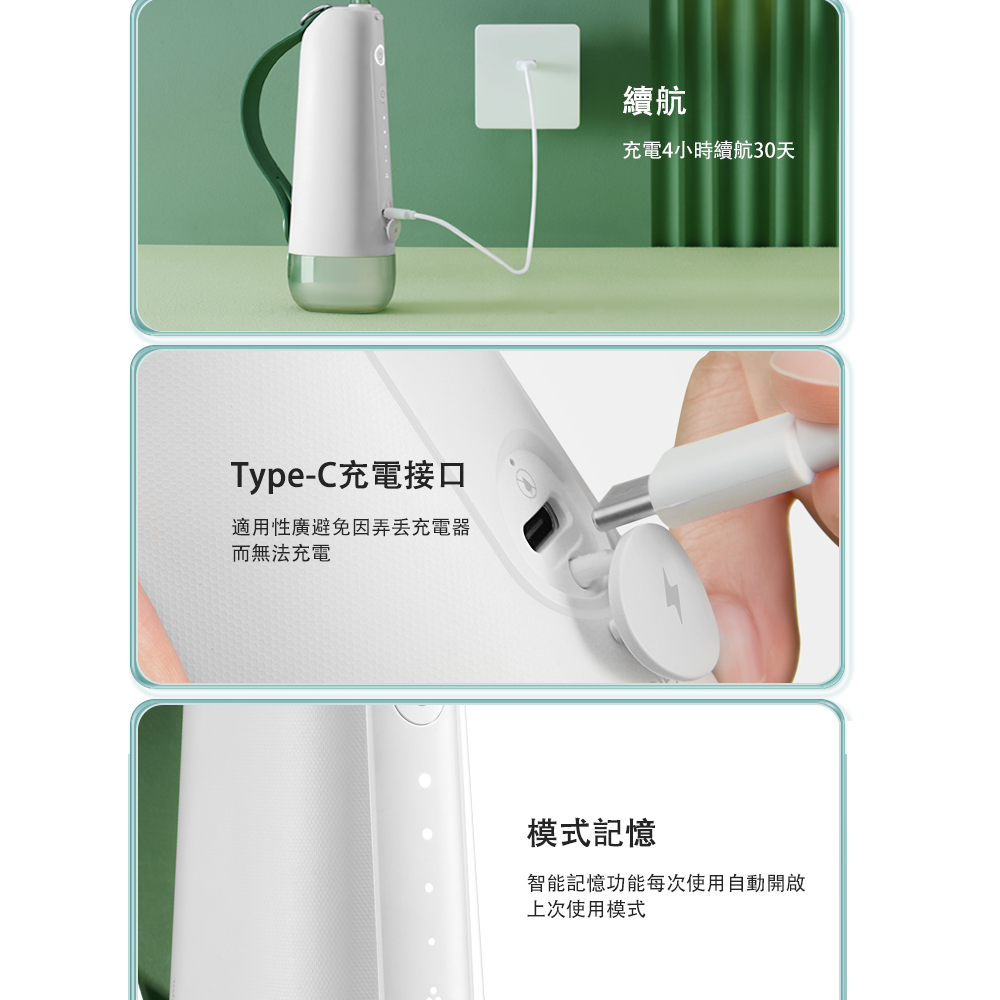 續航

充電4小時續航30天

Type-C充電接口

適用性廣避免因弄丟充電器而無法充電

模式記憶

智能記憶功能每次使用自動開啟上次使用模式