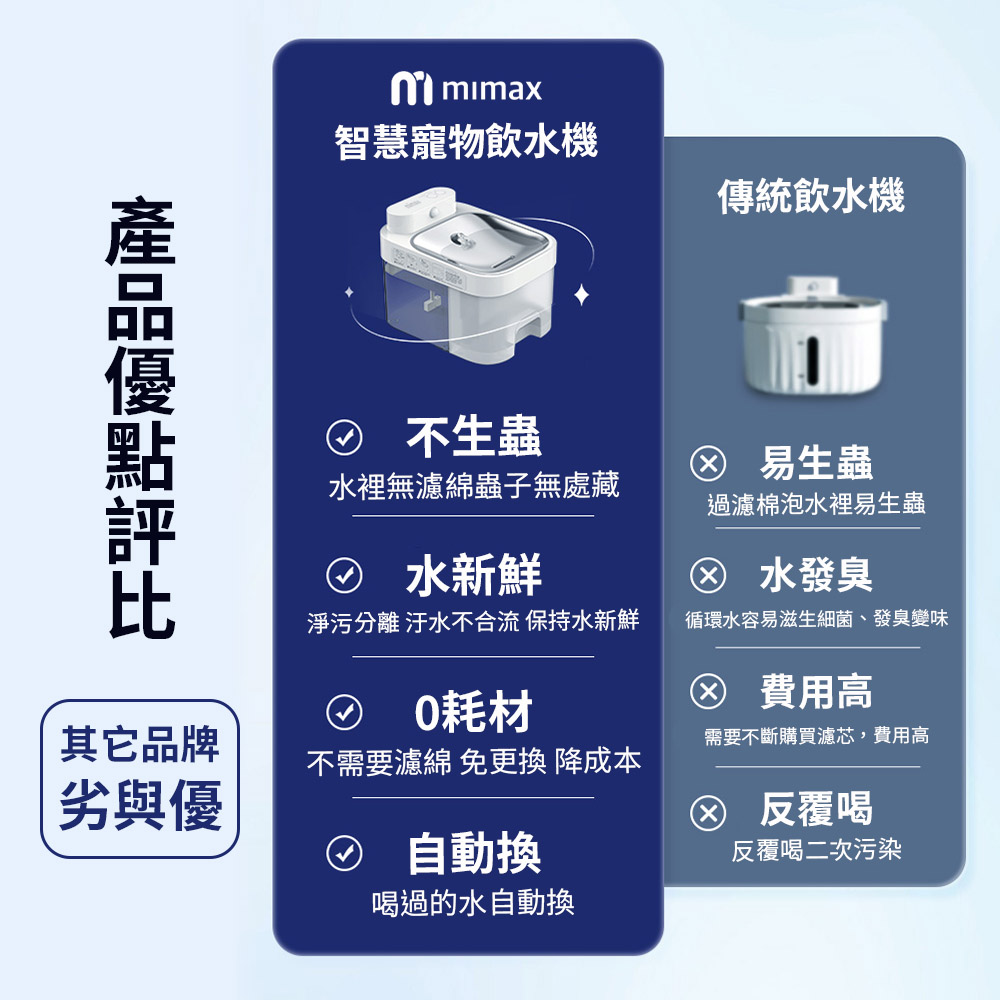 產品優點評比

其它品牌
劣與優

mimax
智慧寵物飲水機

不生蟲
水裡無濾綿蟲子無處藏

水新鮮
淨污分離 汙水不合流 保持水新鮮

0耗材
不需要濾綿 免更換 降成本

自動換
喝過的水自動換

傳統飲水機

易生蟲
過濾棉泡水裡易生蟲

水發臭
循環水容易滋生細菌、發臭變味

費用高
需要不斷購買濾芯，費用高

反覆喝
反覆喝二次污染