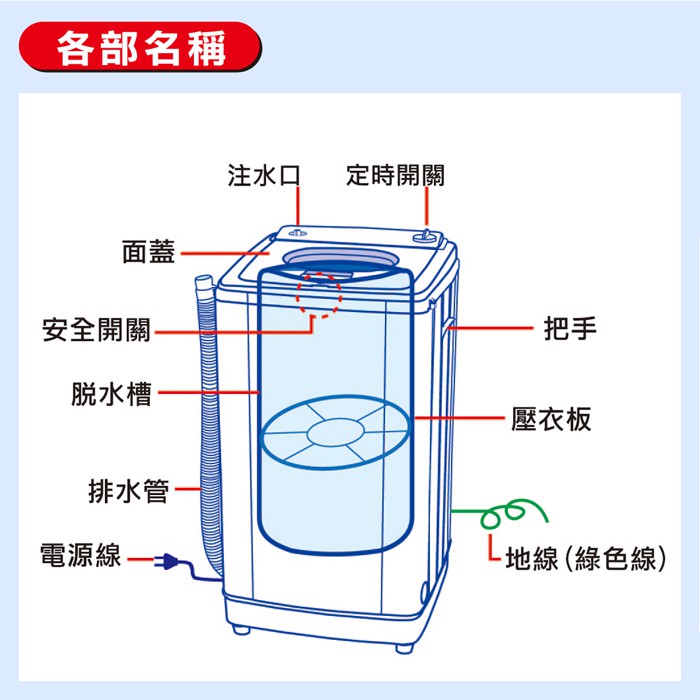 各部名稱

注水口
定時開關
面蓋
安全開關
把手
脫水槽
壓衣板
排水管
電源線
地線(綠色線)