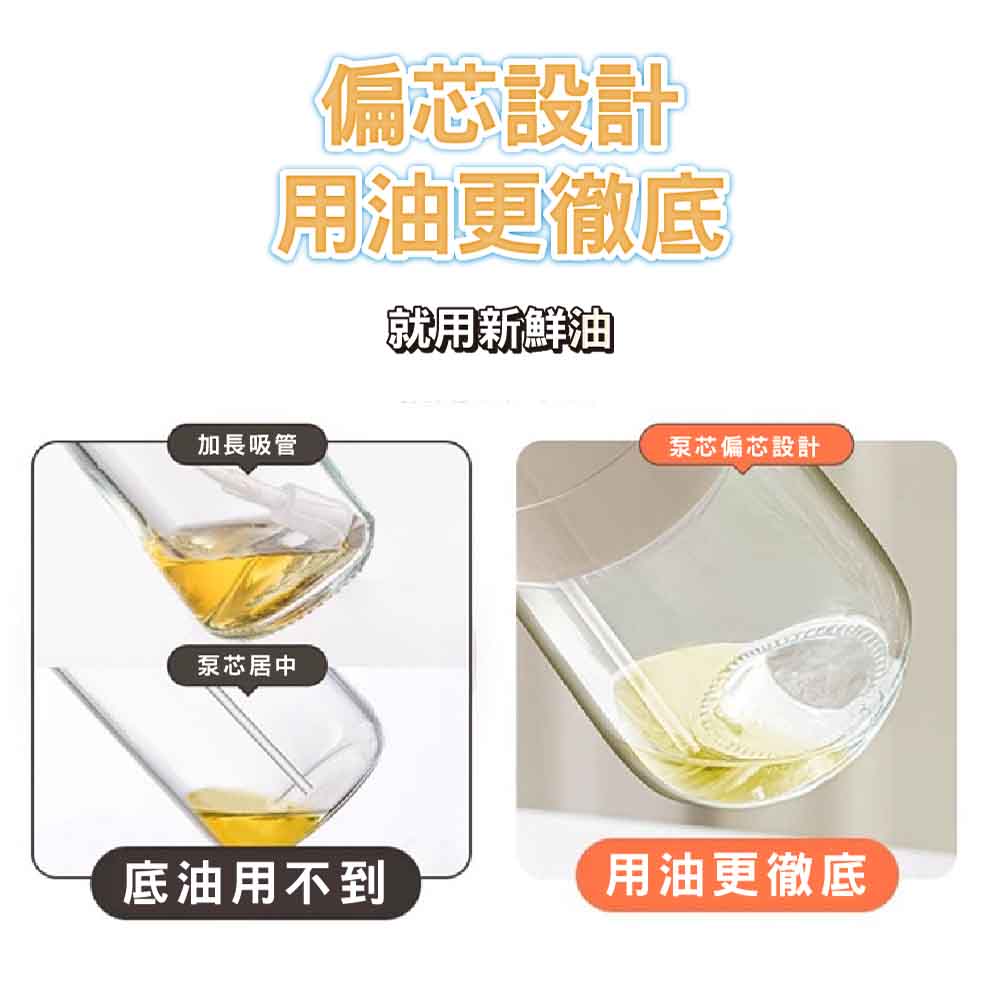 偏芯設計
用油更徹底

就用新鮮油

加長吸管

泵芯居中

底油用不到

泵芯偏芯設計

用油更徹底