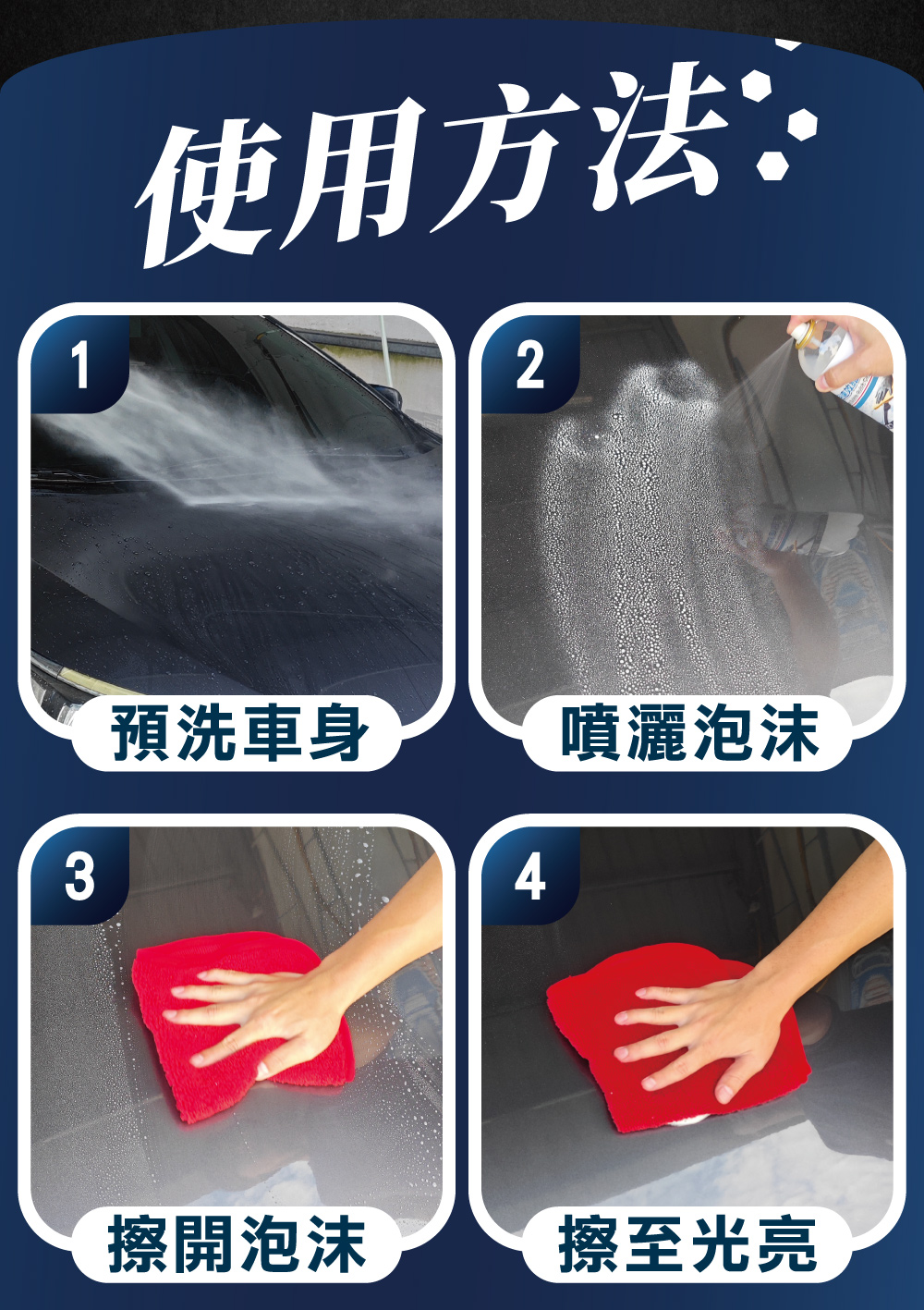 使用方法

1
預洗車身

2
噴灑泡沫

3
擦開泡沫

4
擦至光亮