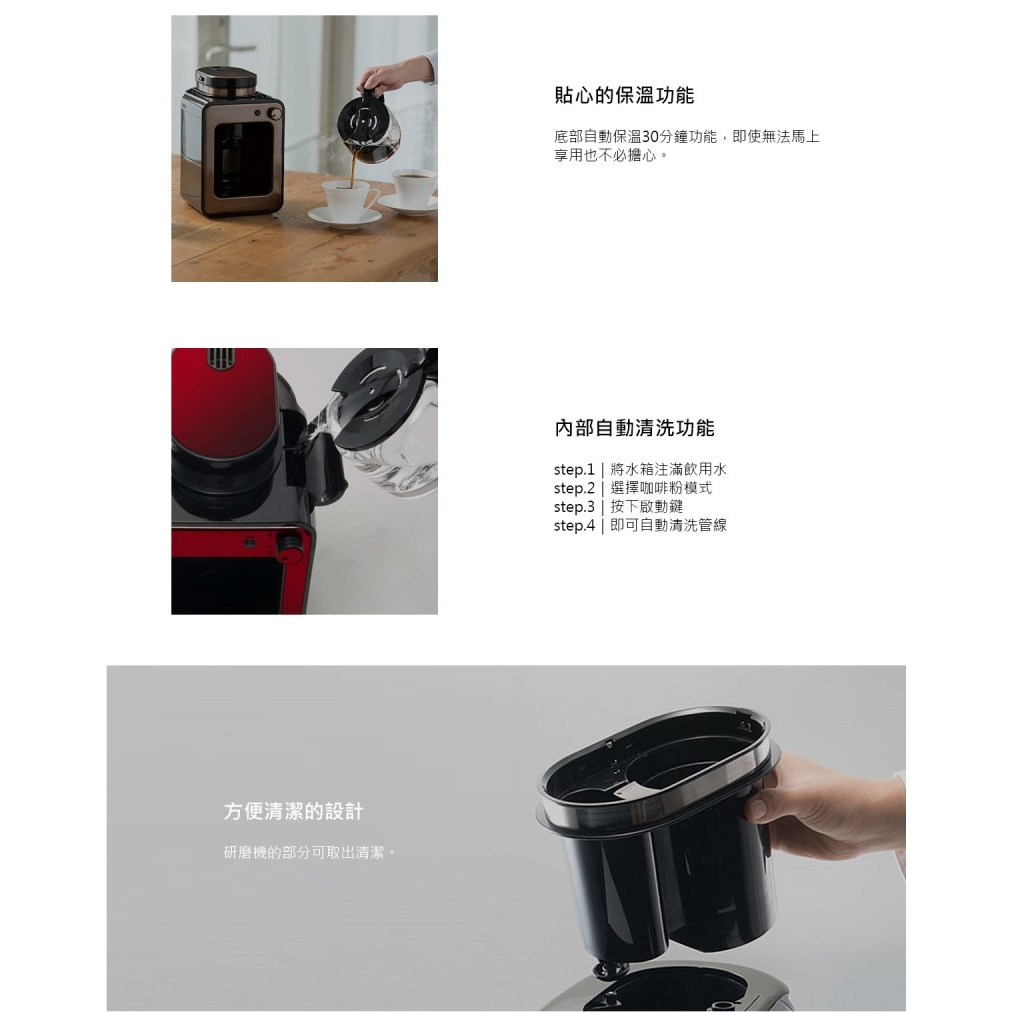 貼心的保溫功能

底部自動保溫30分鐘功能，即使無法馬上享用也不必擔心。

內部自動清洗功能

step.1 | 將水箱注滿飲用水
step.2 | 選擇咖啡粉模式
step.3 | 按下啟動鍵
step.4 | 即可自動清洗管線

方便清潔的設計

研磨機的部分可取出清潔。