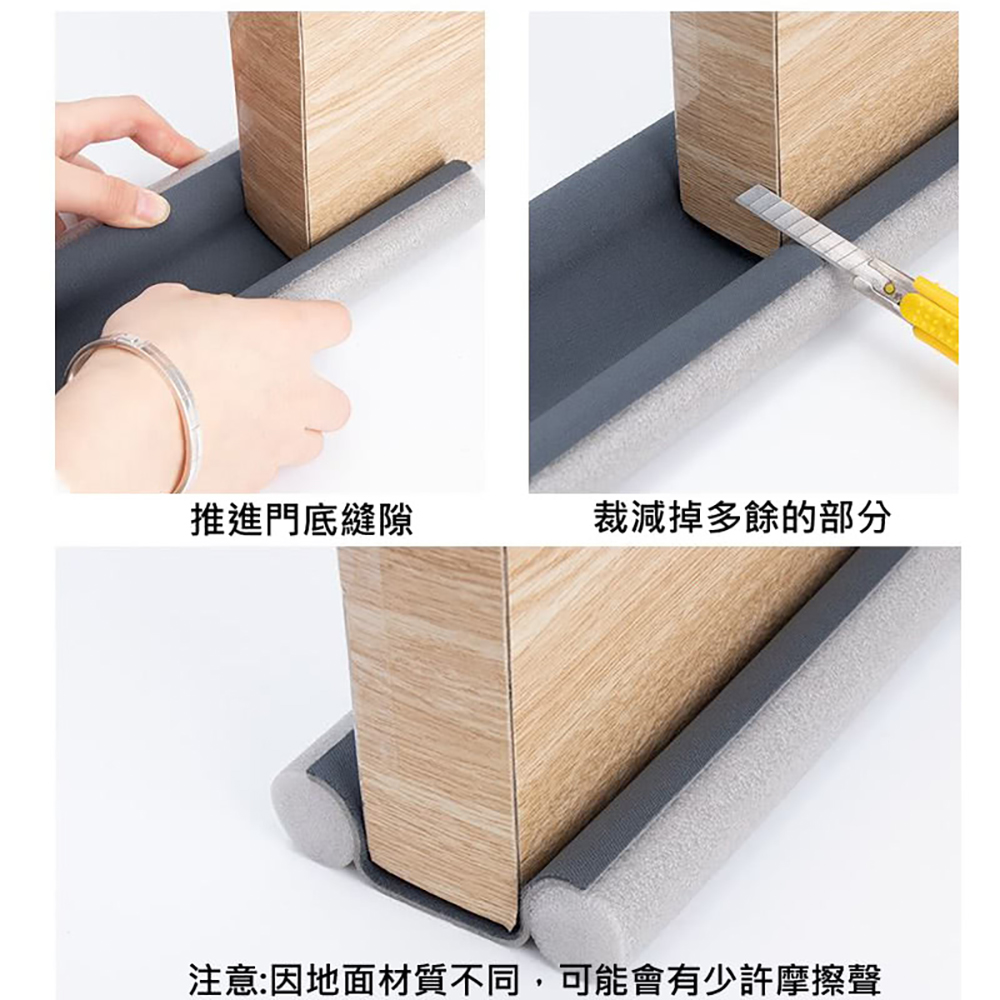 推進門底縫隙

裁減掉多餘的部分

注意:因地面材質不同，可能會有少許摩擦聲