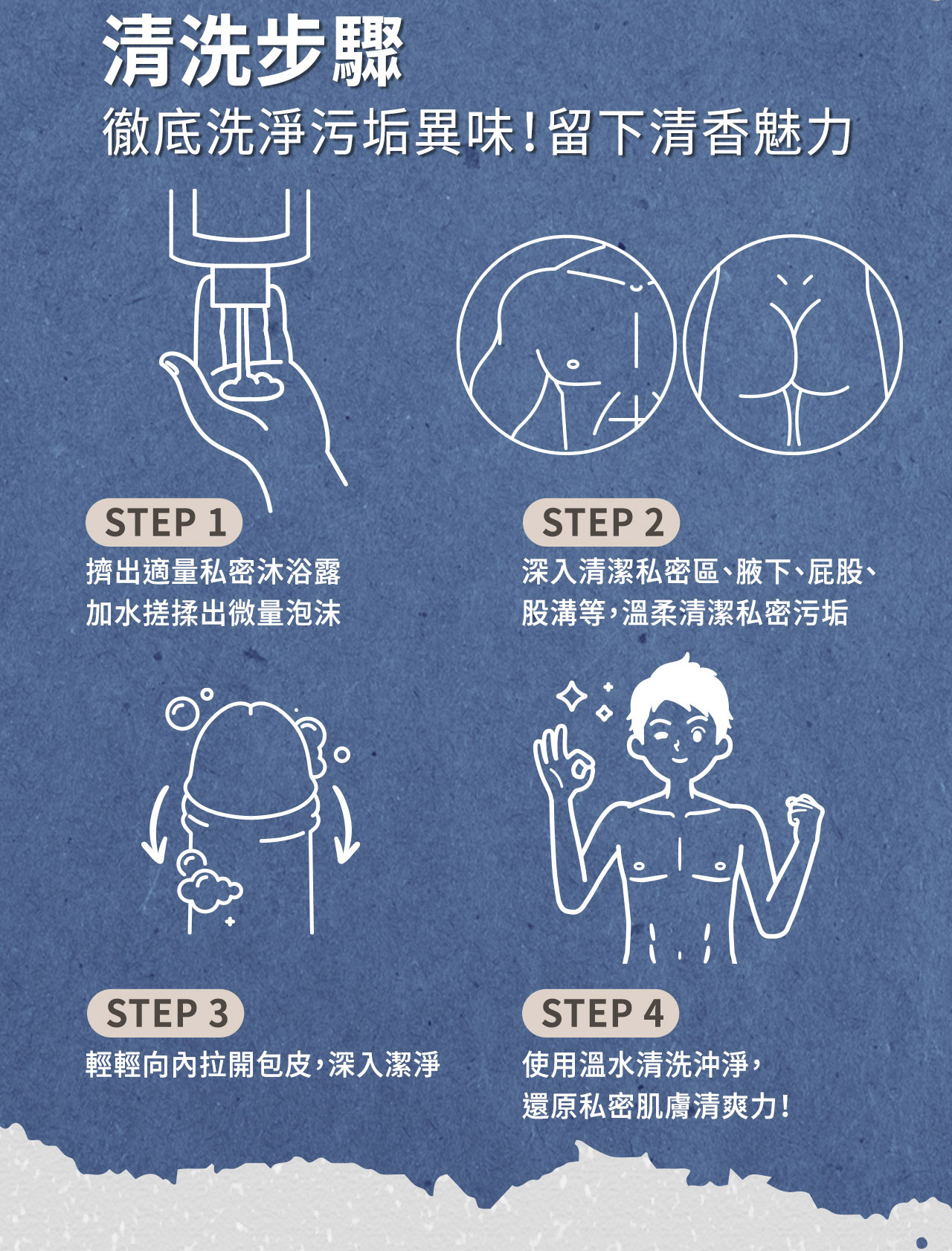 清洗步驟
徹底洗淨污垢異味!留下清香魅力

STEP 1
擠出適量私密沐浴露
加水搓揉出微量泡沫

STEP 2
深入清潔私密區、腋下、屁股、股溝等，溫柔清潔私密污垢

STEP 3
輕輕向內拉開包皮，深入潔淨

STEP 4
使用溫水清洗沖淨，
還原私密肌膚清爽力!