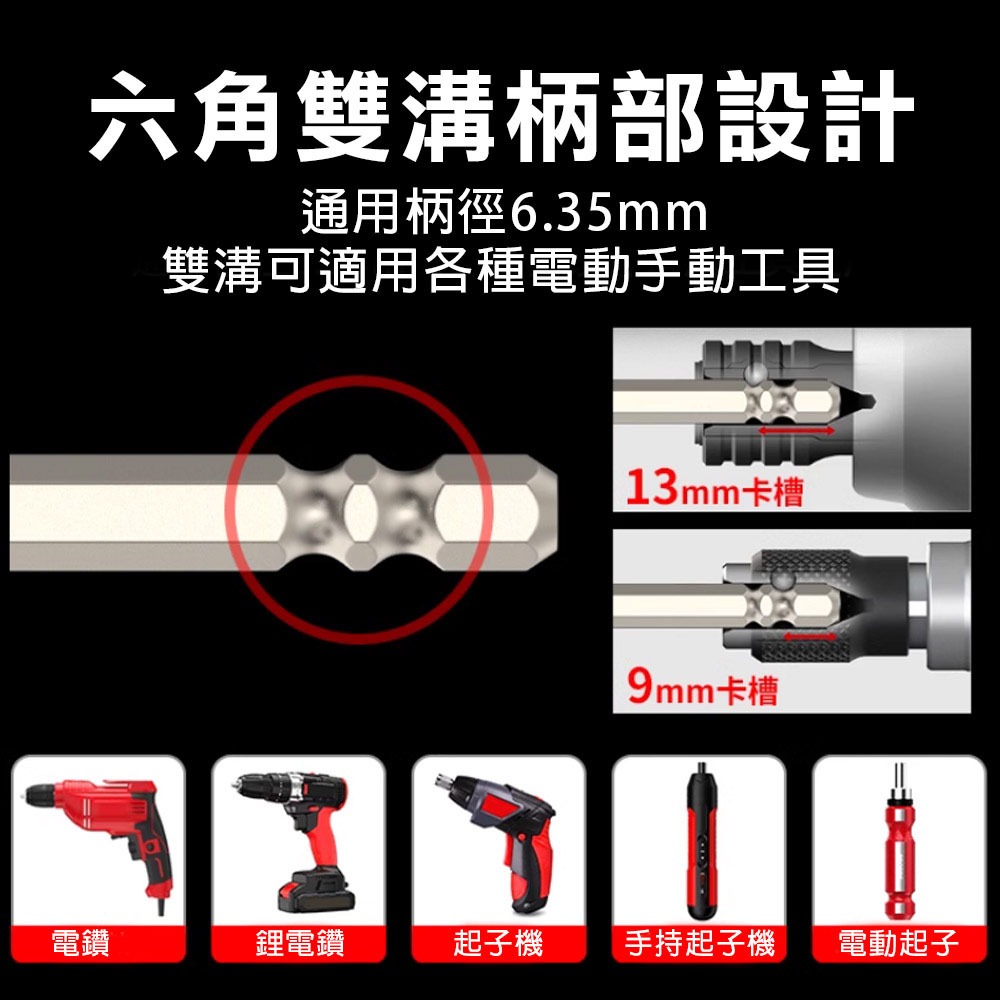 六角雙溝柄部設計

通用柄徑6.35mm
雙溝可適用各種電動手動工具

13mm卡槽

9mm卡槽

電鑽

鋰電鑽

起子機

手持起子機

電動起子