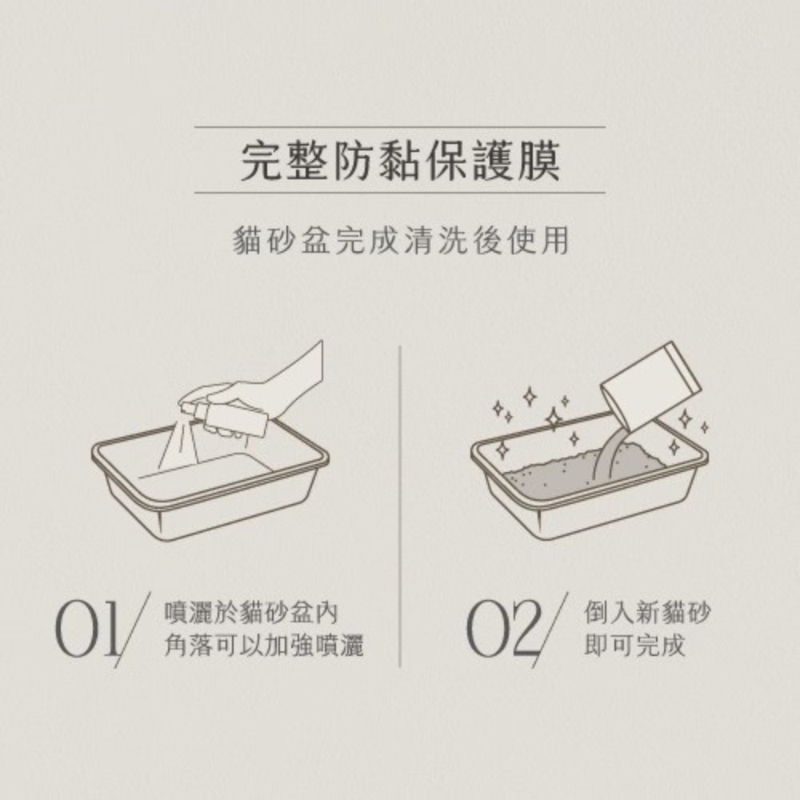 完整防黏保護膜

貓砂盆完成清洗後使用

01/ 噴灑於貓砂盆內
角落可以加強噴灑

02/ 倒入新貓砂
即可完成