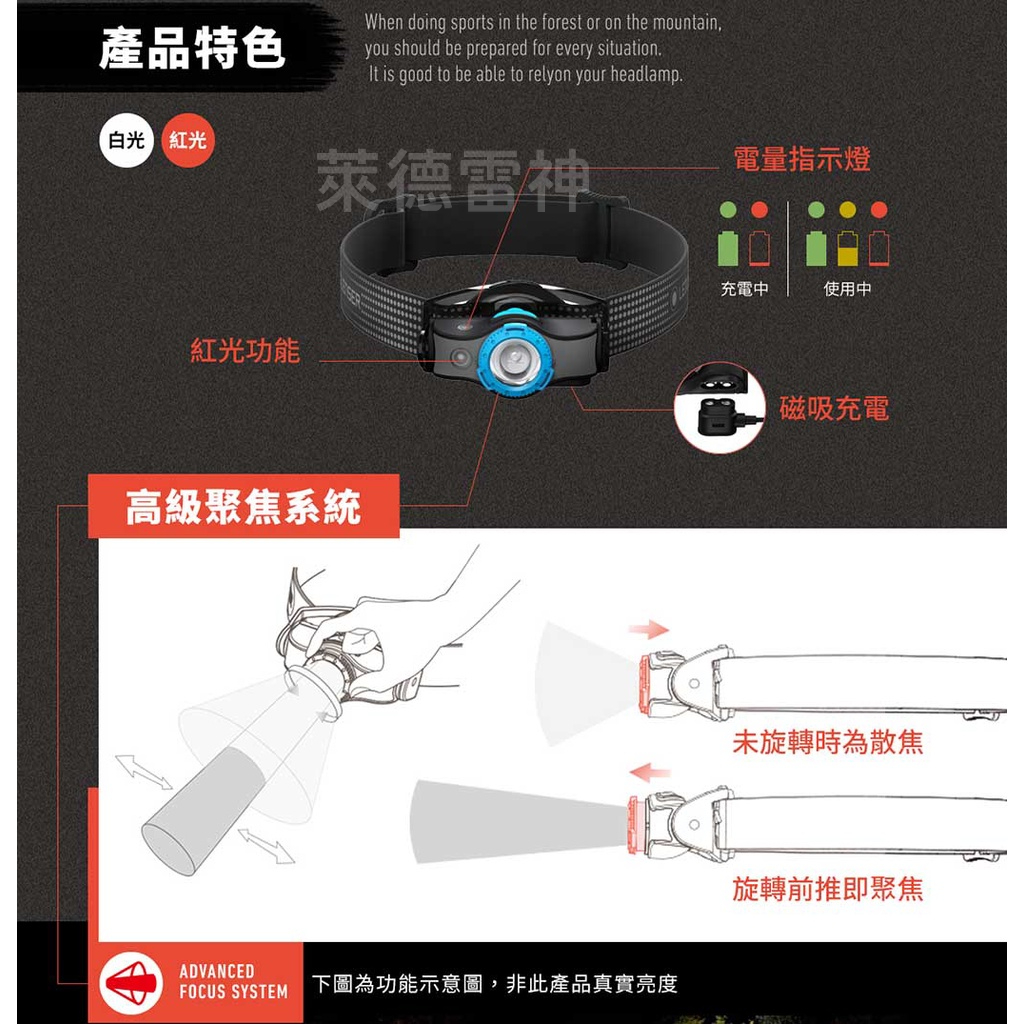 產品特色

When doing sports in the forest or on the mountain, you should be prepared for every situation. It is good to be able to relyon your headlamp.

白光 紅光

萊德雷神

電量指示燈

充電中

使用中

紅光功能

磁吸充電

高級聚焦系統

未旋轉時為散焦

旋轉前推即聚焦

ADVANCED FOCUS SYSTEM

下圖為功能示意圖，非此產品真實亮度