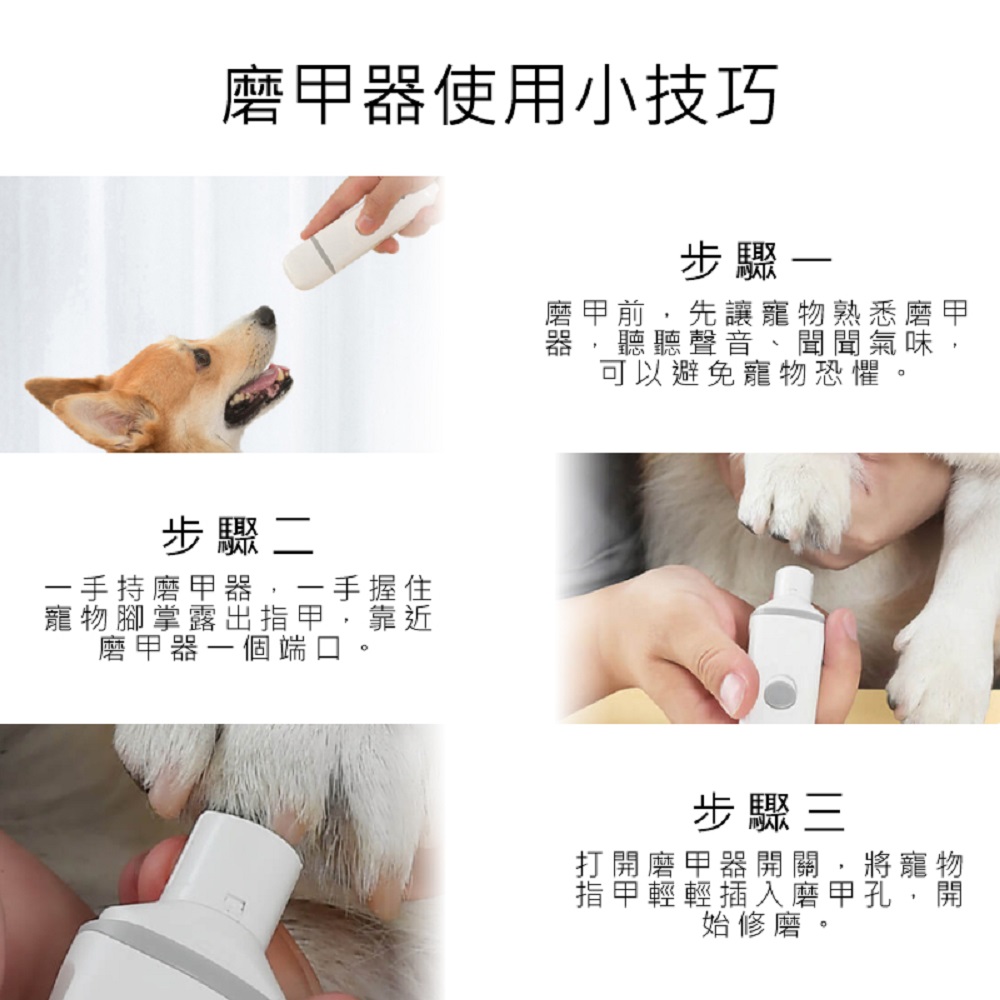 磨甲器使用小技巧

步驟一

磨甲前，先讓寵物熟悉磨甲器，聽聽聲音、聞聞氣味，可以避免寵物恐懼。

步驟二

一手持磨甲器，一手握住寵物腳掌露出指甲，靠近磨甲器一個端口。

步驟三

打開磨甲器開關，將寵物指甲輕輕插入磨甲孔，開始修磨。