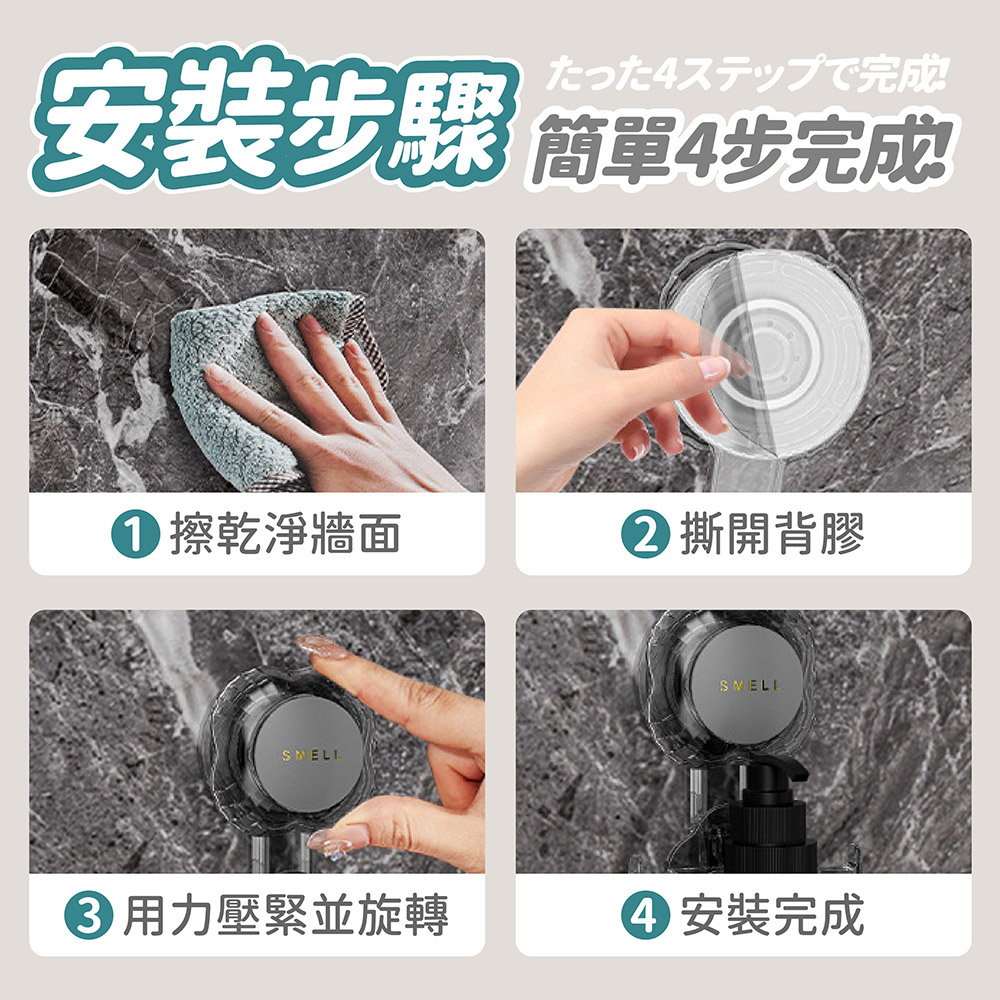 安裝步驟

たった4ステップで完成!
簡單4步完成

1 擦乾淨牆面

2 撕開背膠

SMELL

3 用力壓緊並旋轉

SMELL

4 安裝完成