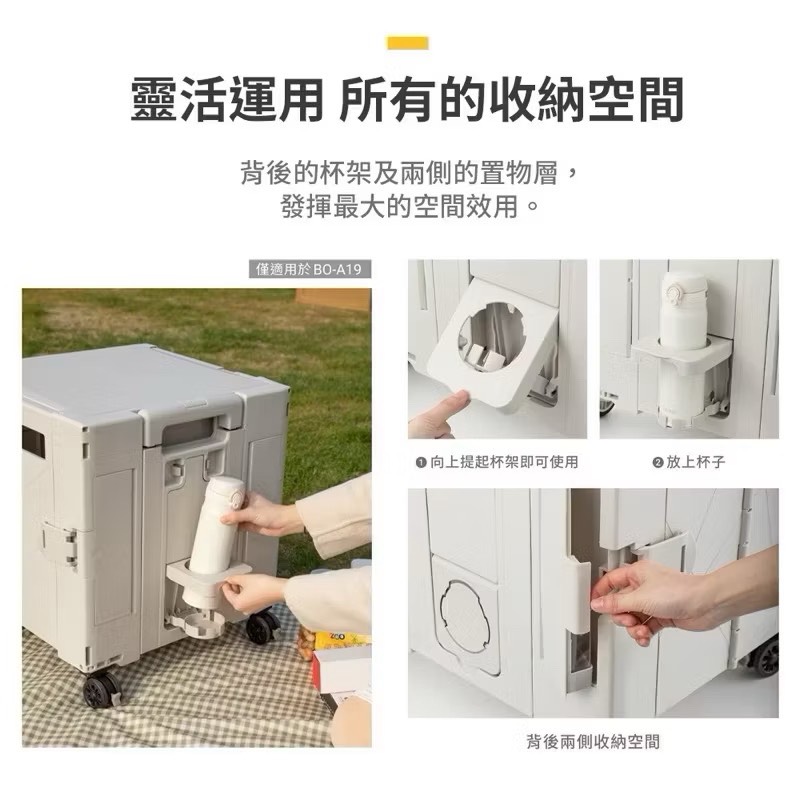 靈活運用 所有的收納空間

背後的杯架及兩側的置物層，
發揮最大的空間效用。

僅適用於 BO-A19

❶ 向上提起杯架即可使用

❷ 放上杯子

背後兩側收納空間