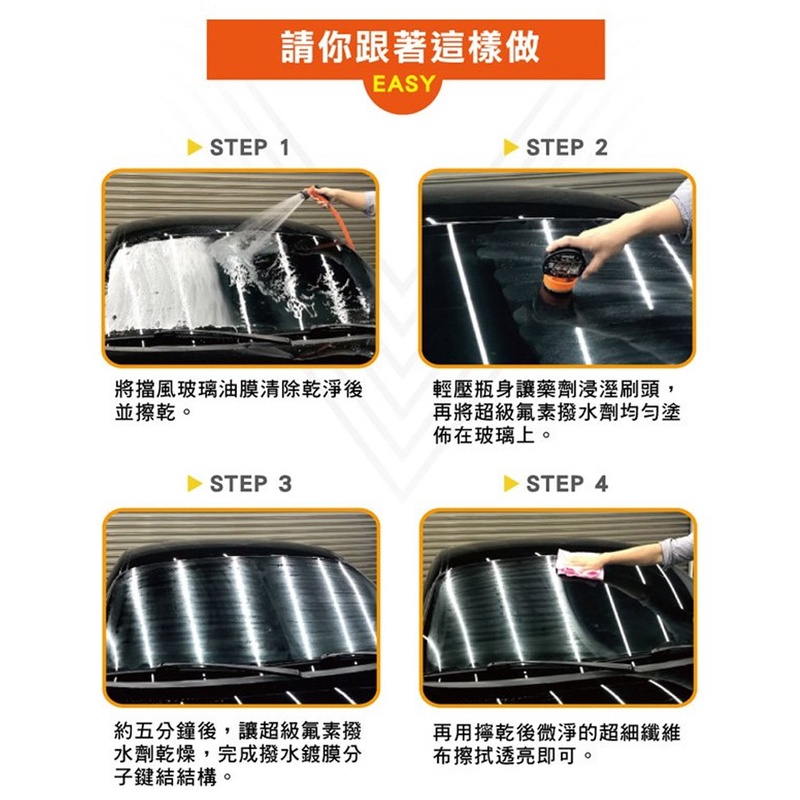 請你跟著這樣做
EASY

STEP 1

將擋風玻璃油膜清除乾淨後並擦乾。

STEP 2

輕壓瓶身讓藥劑浸溼刷頭，再將超級氟素撥水劑均勻塗佈在玻璃上。

STEP 3

約五分鐘後，讓超級氟素撥水劑乾燥，完成撥水鍍膜分子鍵結結構。

STEP 4

再用擰乾後微淨的超細纖維布擦拭透亮即可。