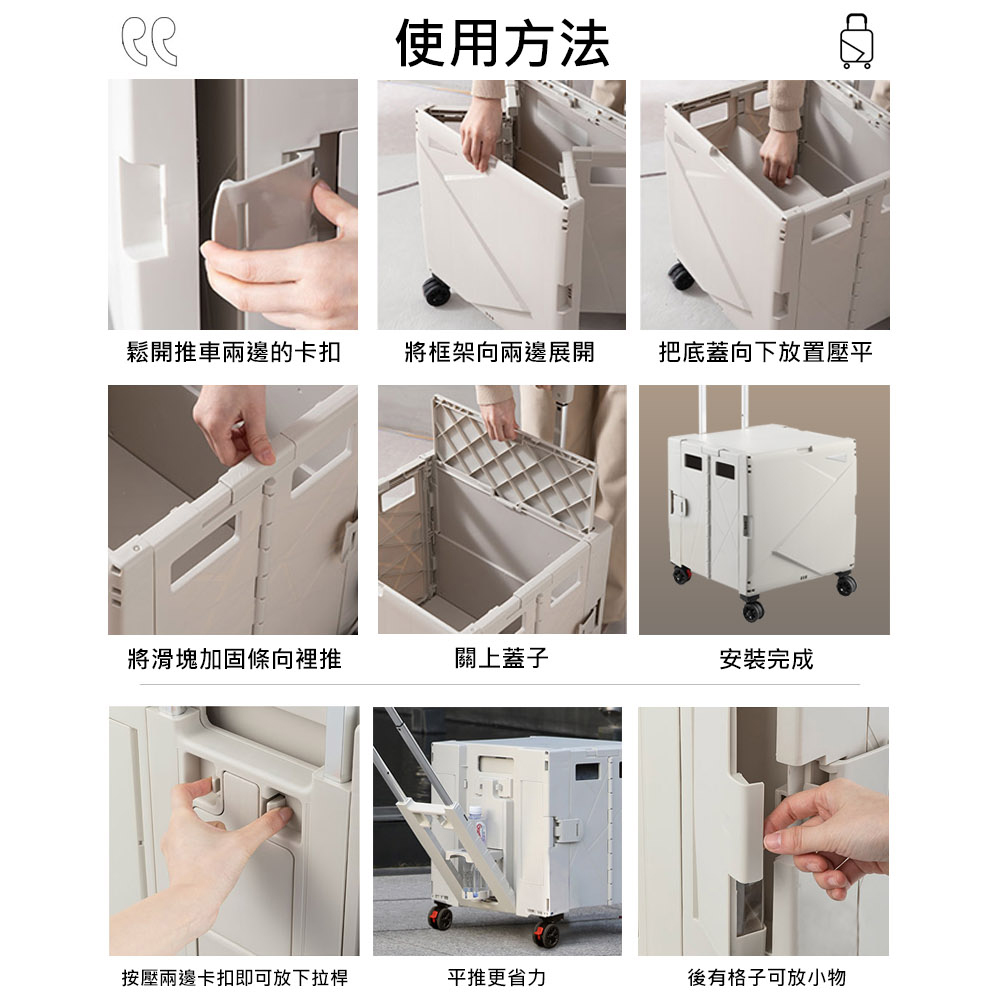 使用方法

鬆開推車兩邊的卡扣

將框架向兩邊展開

把底蓋向下放置壓平

將滑塊加固條向裡推

關上蓋子

安裝完成

按壓兩邊卡扣即可放下拉桿

平推更省力

後有格子可放小物