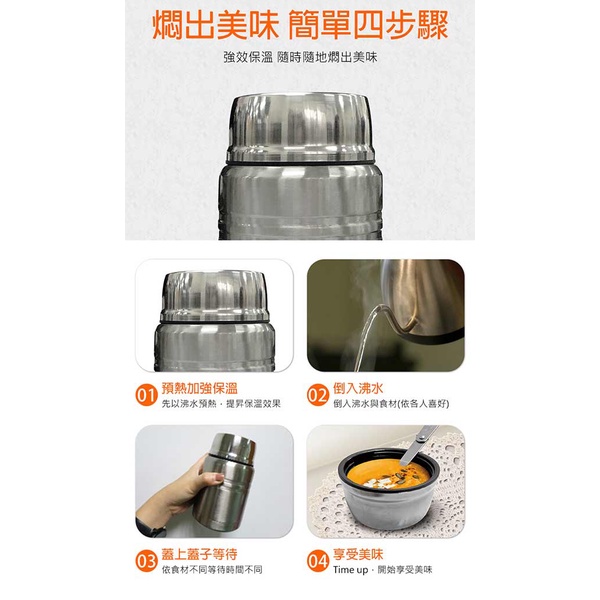 燜出美味 簡單四步驟

強效保溫 隨時隨地燜出美味

01 預熱加強保溫
先以沸水預熱，提昇保溫效果

02 倒入沸水
倒入沸水與食材(依各人喜好)

03 蓋上蓋子等待
依食材不同等待時間不同

04 享受美味
Time up，開始享受美味