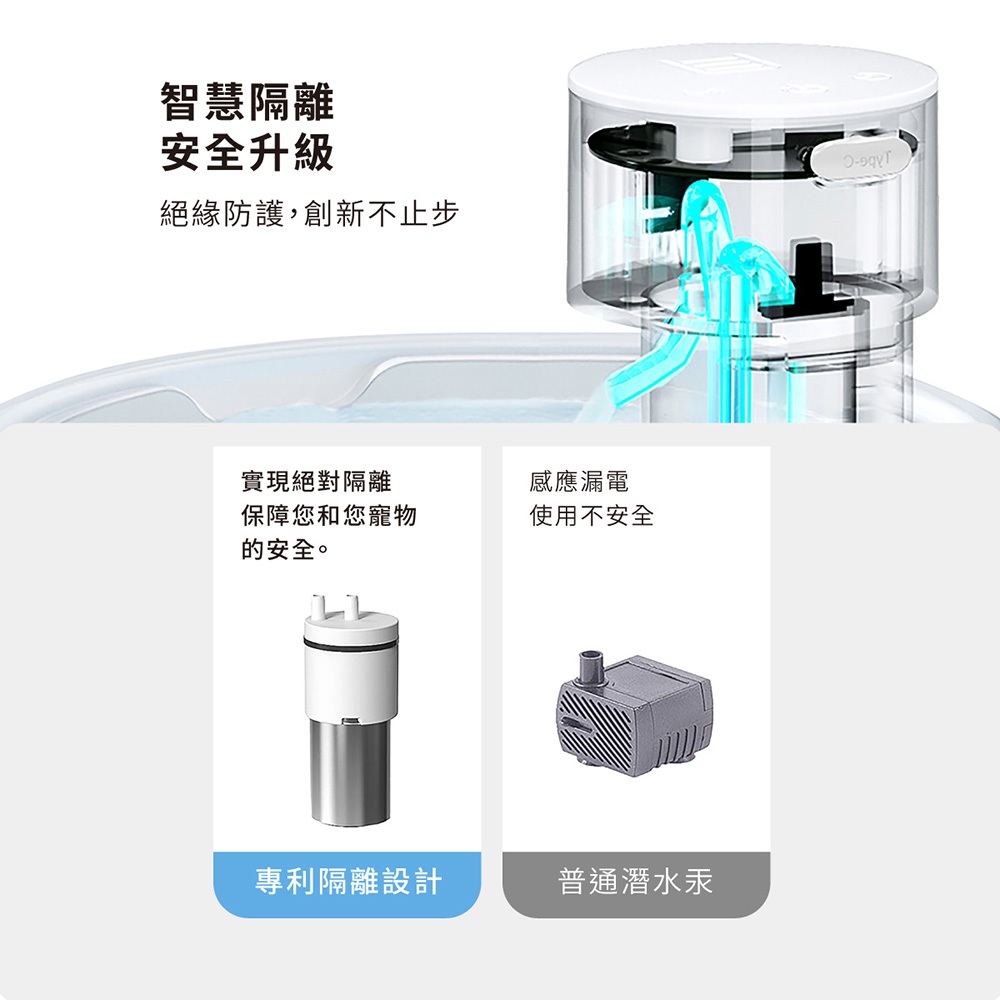 智慧隔離
安全升級

絕緣防護，創新不止步

Type-C

實現絕對隔離
保障您和您寵物
的安全。

專利隔離設計

感應漏電
使用不安全

普通潛水汞