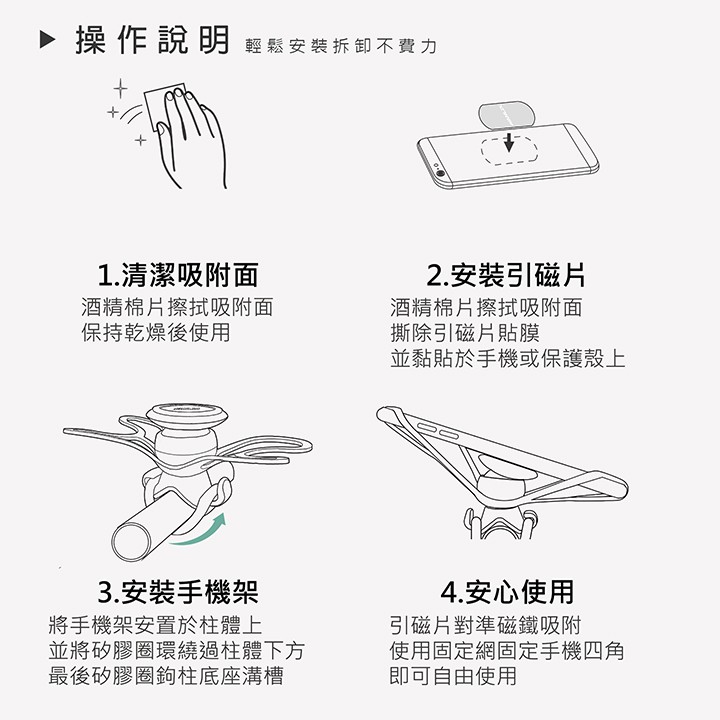 ▶ 操作說明 輕鬆安裝拆卸不費力

1.清潔吸附面
酒精棉片擦拭吸附面
保持乾燥後使用

2.安裝引磁片
酒精棉片擦拭吸附面
撕除引磁片貼膜
並黏貼於手機或保護殼上

3.安裝手機架
將手機架安置於柱體上
並將矽膠圈環繞過柱體下方
最後矽膠圈鉤柱底座溝槽

4.安心使用
引磁片對準磁鐵吸附
使用固定網固定手機四角
即可自由使用