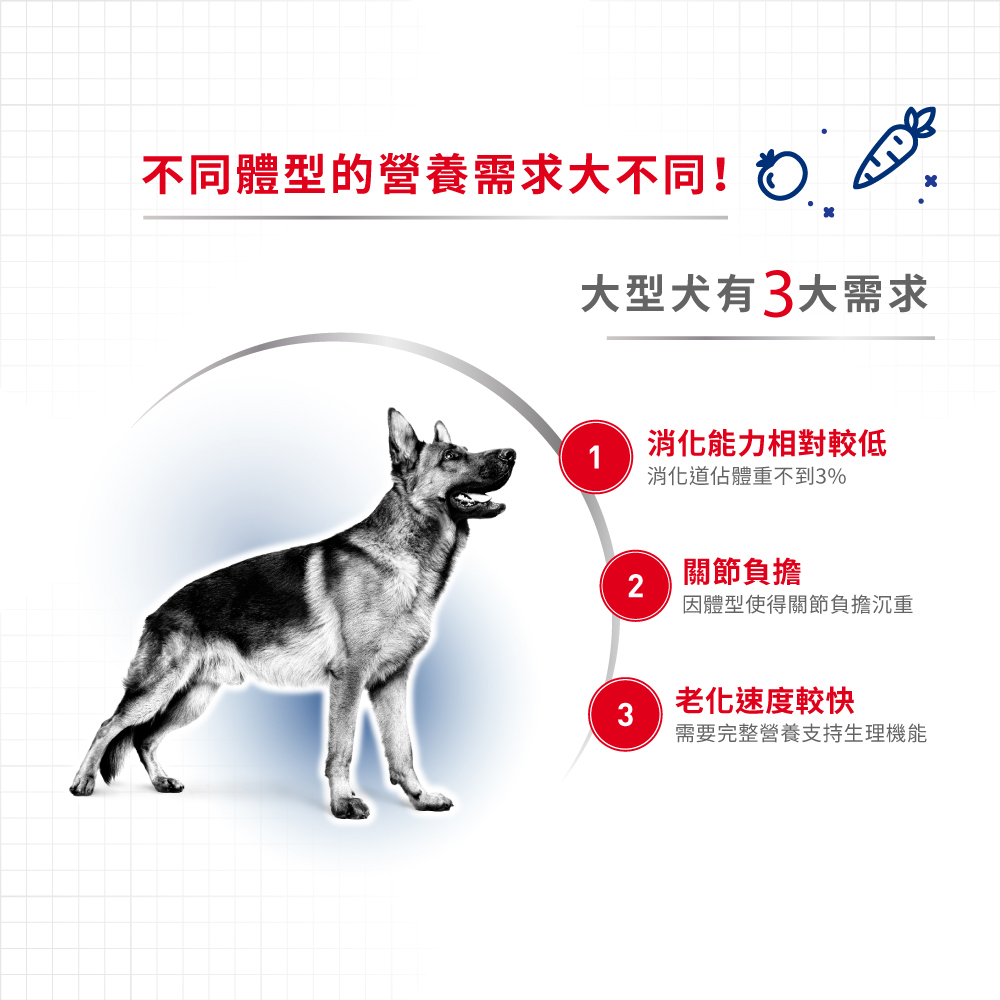 不同體型的營養需求大不同！

大型犬有3大需求

1
消化能力相對較低
消化道佔體重不到3%

2
關節負擔
因體型使得關節負擔沉重

3
老化速度較快
需要完整營養支持生理機能