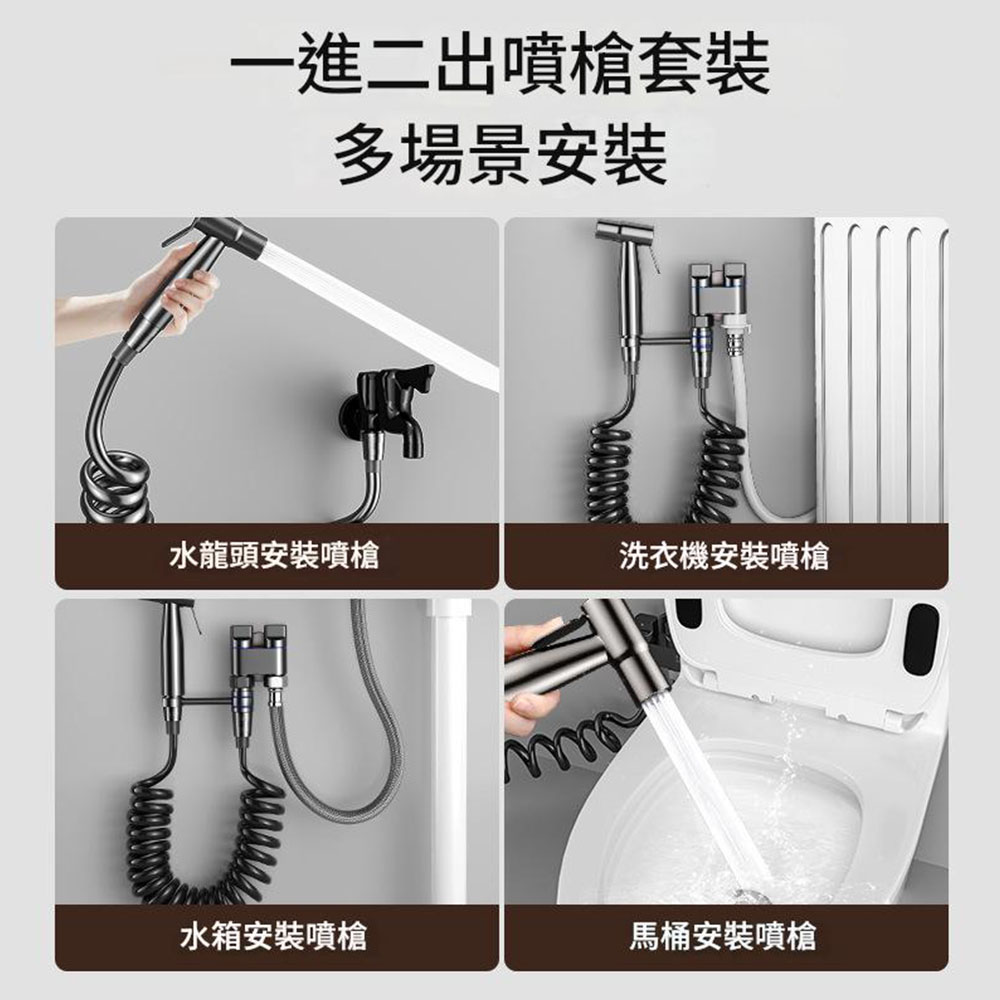 一進二出噴槍套裝
多場景安裝

水龍頭安裝噴槍

洗衣機安裝噴槍

水箱安裝噴槍

馬桶安裝噴槍