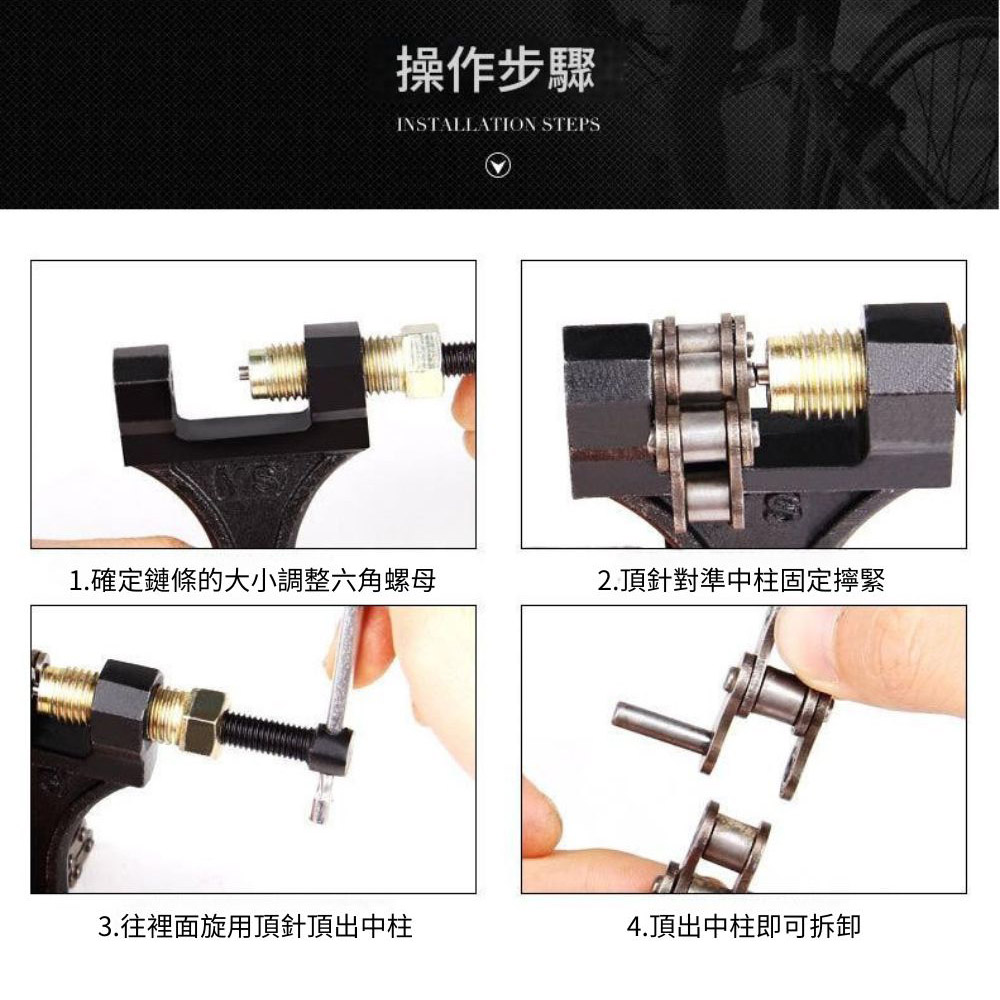 操作步驟

INSTALLATION STEPS

1.確定鏈條的大小調整六角螺母

2.頂針對準中柱固定擰緊

3.往裡面旋用頂針頂出中柱

4.頂出中柱即可拆卸