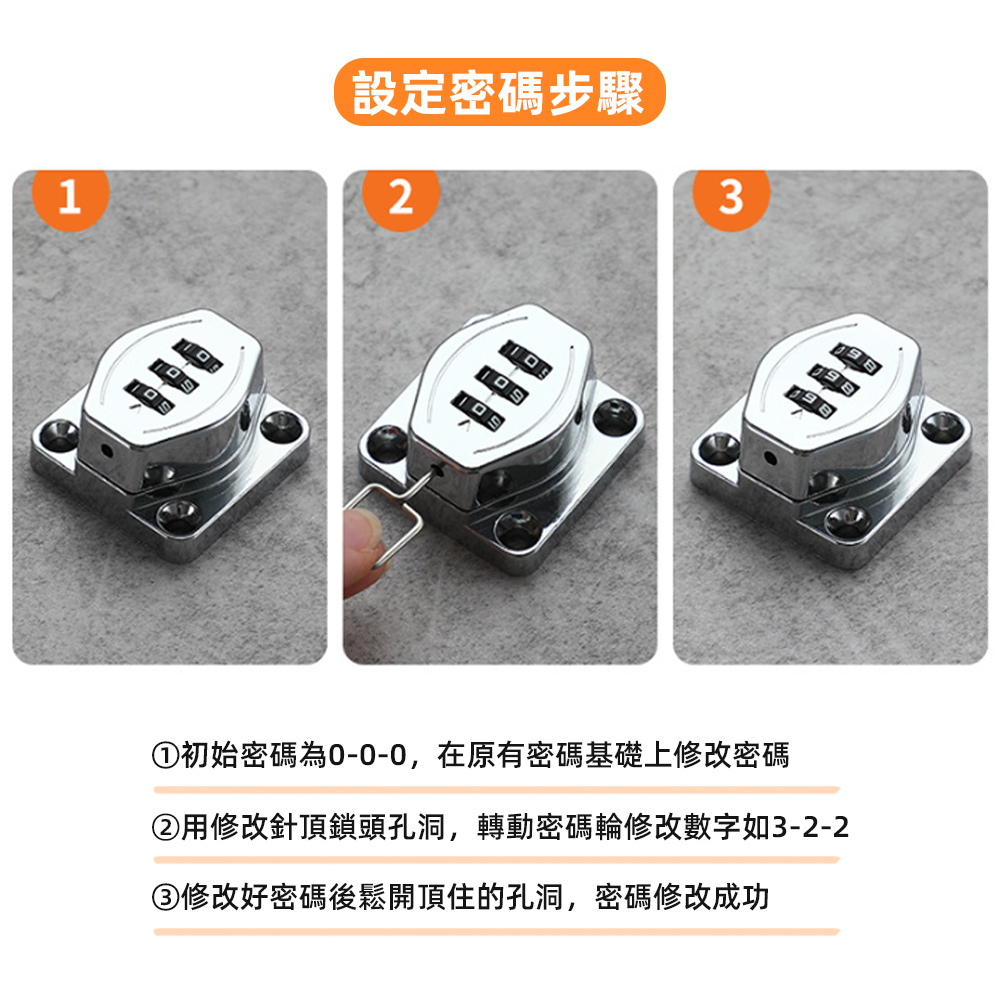 設定密碼步驟

1

2

3

①初始密碼為0-0-0，在原有密碼基礎上修改密碼

②用修改針頂鎖頭孔洞，轉動密碼輪修改數字如3-2-2

③修改好密碼後鬆開頂住的孔洞，密碼修改成功