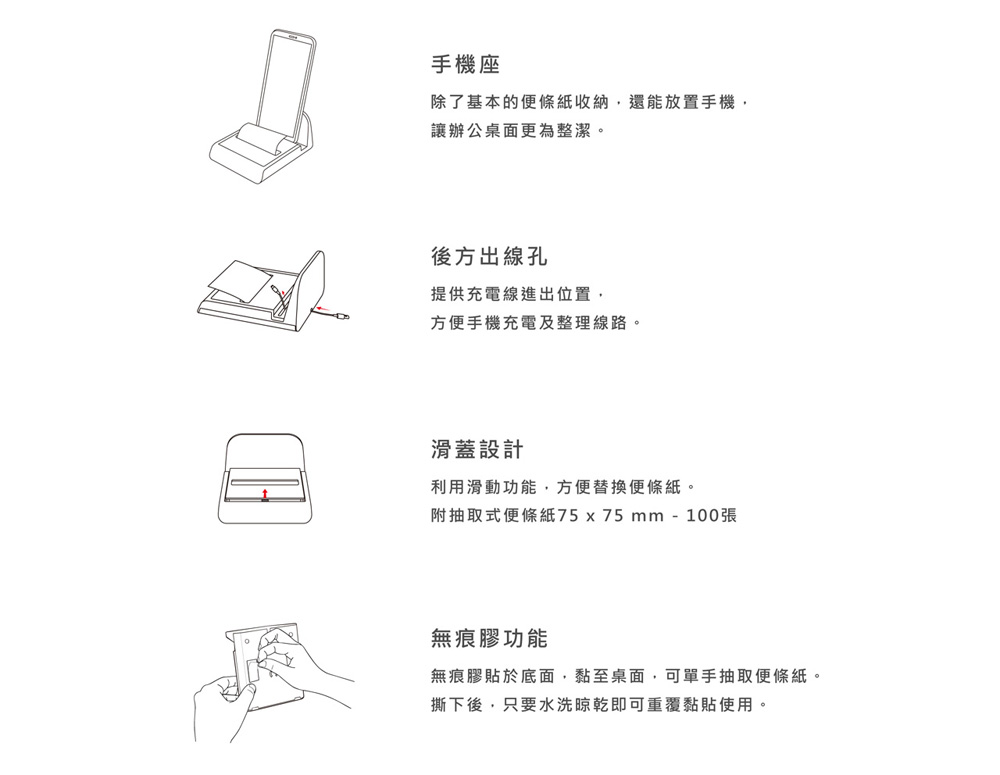 手機座

除了基本的便條紙收納，還能放置手機，
讓辦公桌面更為整潔。

後方出線孔

提供充電線進出位置，
方便手機充電及整理線路。

滑蓋設計

利用滑動功能，方便替換便條紙。
附抽取式便條紙75 x 75 mm - 100張

無痕膠功能

無痕膠貼於底面，黏至桌面，可單手抽取便條紙。
撕下後，只要水洗晾乾即可重覆黏貼使用。