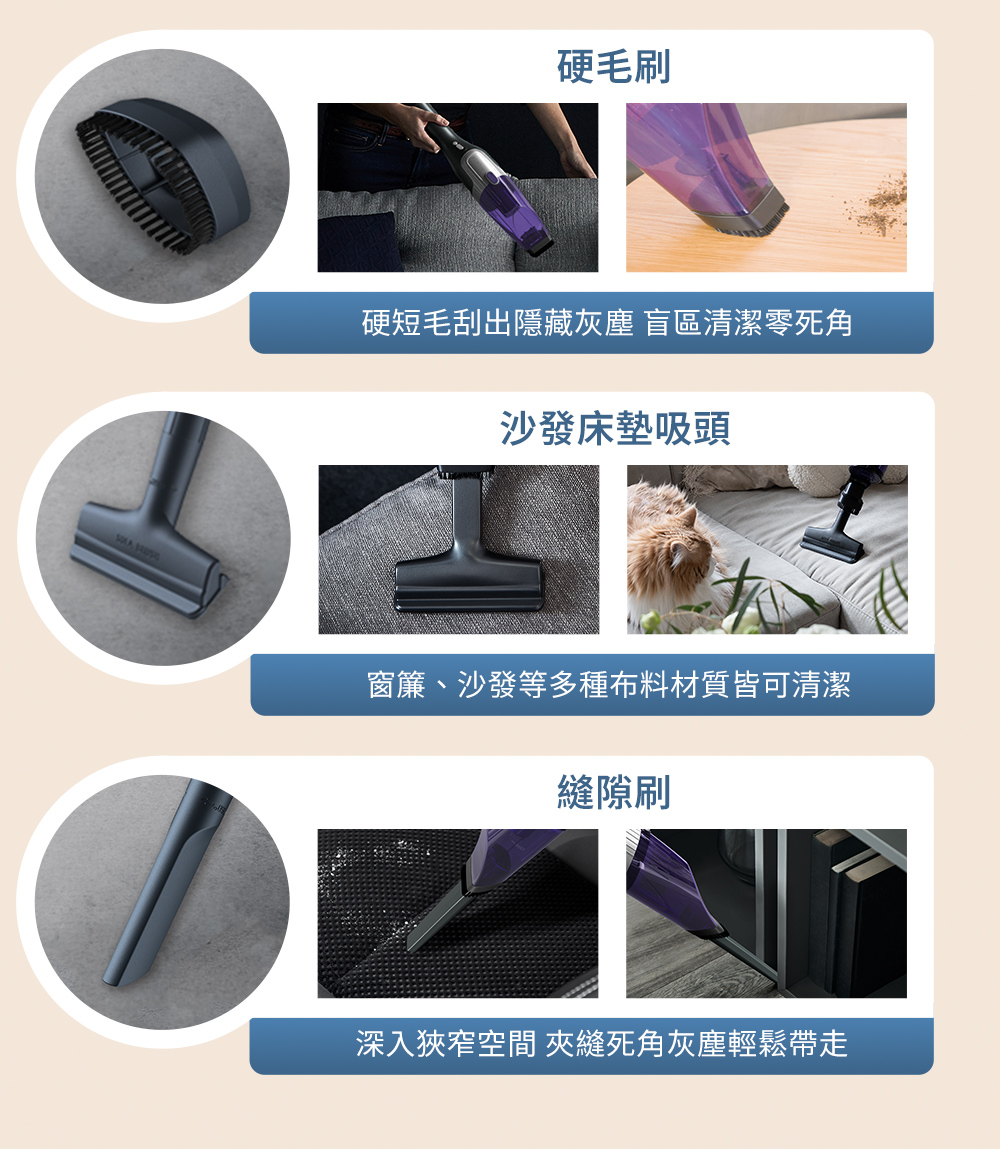 硬毛刷

硬短毛刮出隱藏灰塵 盲區清潔零死角

沙發床墊吸頭

窗簾、沙發等多種布料材質皆可清潔

縫隙刷

深入狹窄空間 夾縫死角灰塵輕鬆帶走