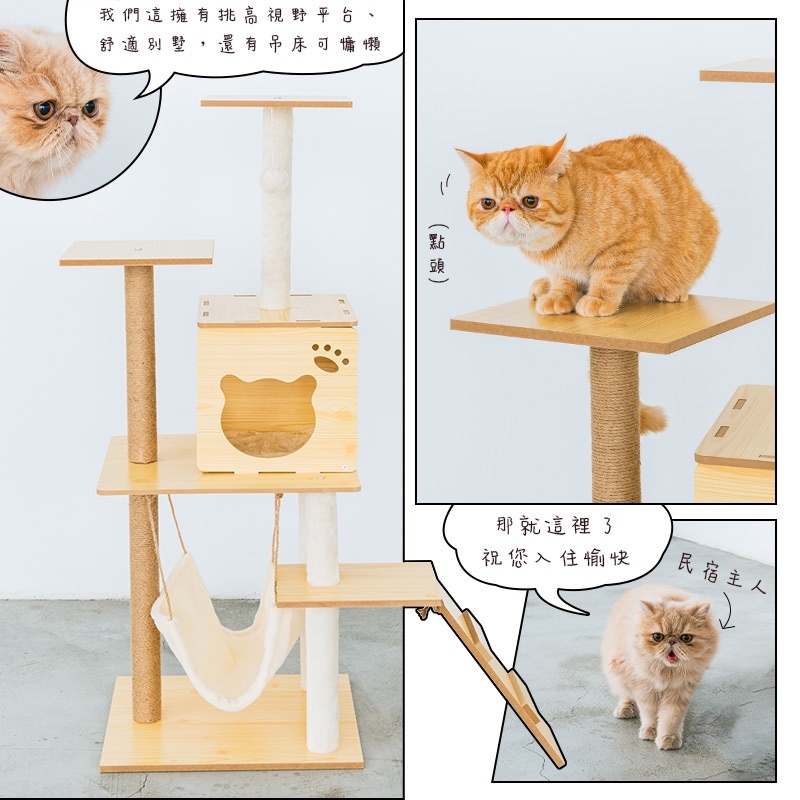 我們這擁有挑高視野平台、舒適別墅，還有吊床可慵懶

(點頭)

那就這裡了
祝您入住愉快

民宿主人