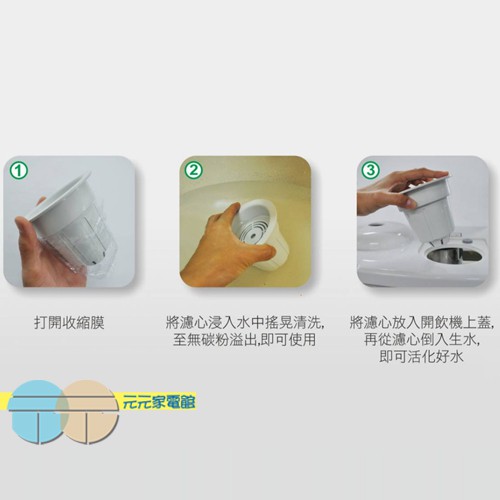 ①

打開收縮膜

②

將濾心浸入水中搖晃清洗,
至無碳粉溢出,即可使用

③

將濾心放入開飲機上蓋,
再從濾心倒入生水,
即可活化好水

元元家電館