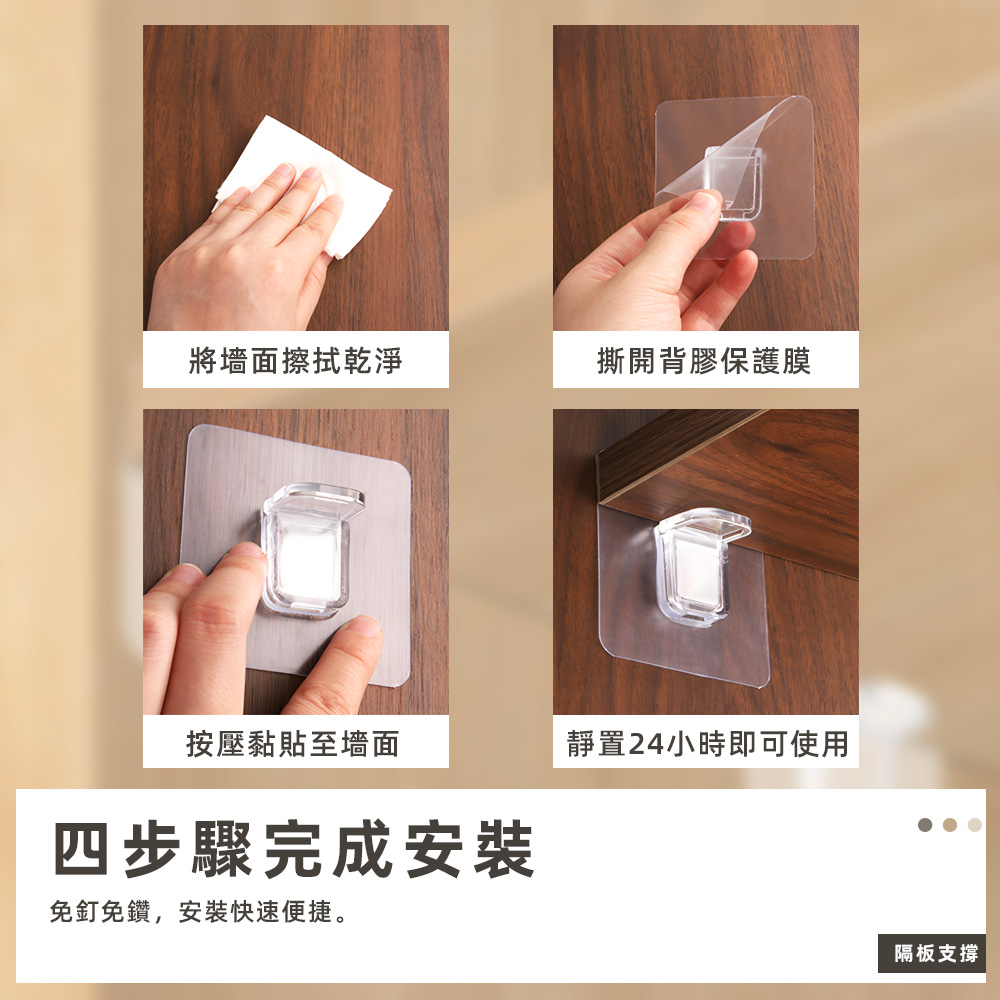 將墻面擦拭乾淨

撕開背膠保護膜

按壓黏貼至墻面

靜置24小時即可使用

四步驟完成安裝

免釘免鑽，安裝快速便捷。

隔板支撐