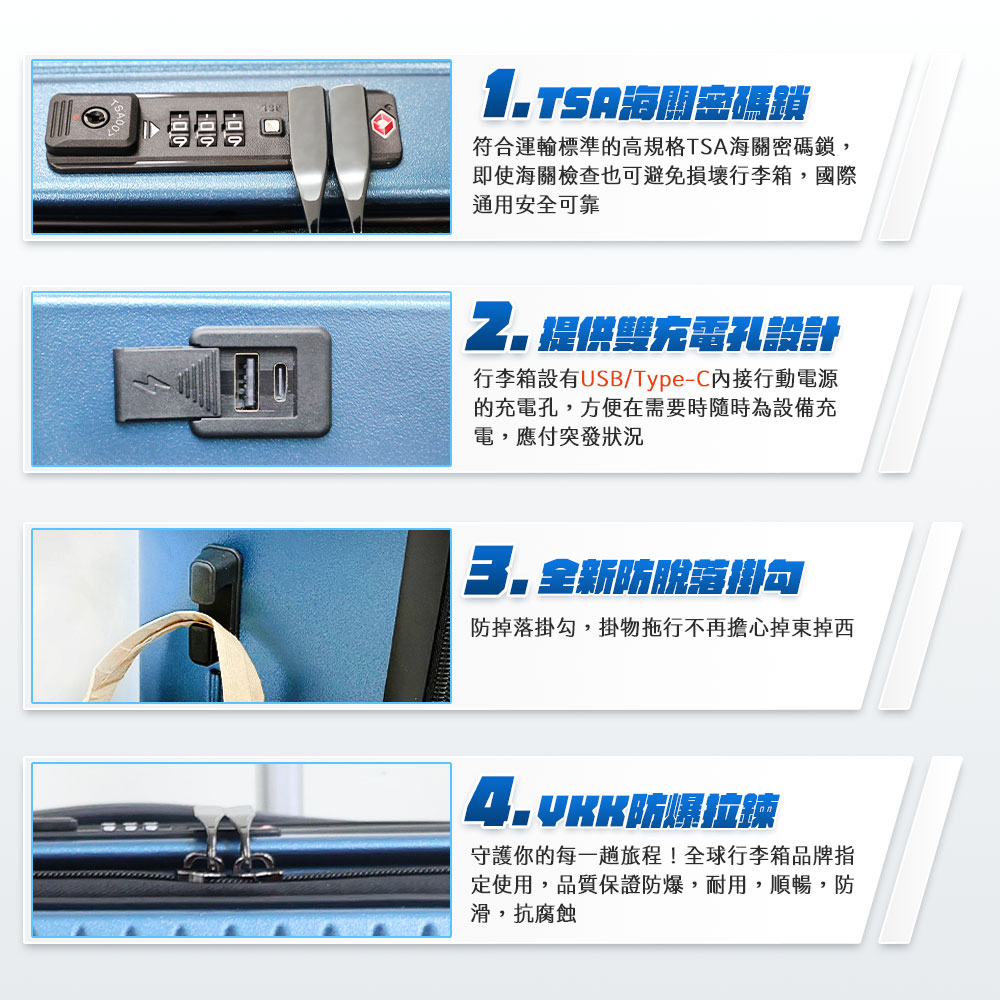 TSA007

1. TSA海關密碼鎖

符合運輸標準的高規格TSA海關密碼鎖，即使海關檢查也可避免損壞行李箱，國際通用安全可靠

2. 提供雙充電孔設計

行李箱設有USB/Type-C內接行動電源的充電孔，方便在需要時隨時為設備充電，應付突發狀況

3. 全新防脫落掛勾

防掉落掛勾，掛物拖行不再擔心掉東掉西

4. YKK防爆拉鍊

守護你的每一趟旅程！全球行李箱品牌指定使用，品質保證防爆，耐用，順暢，防滑，抗腐蝕