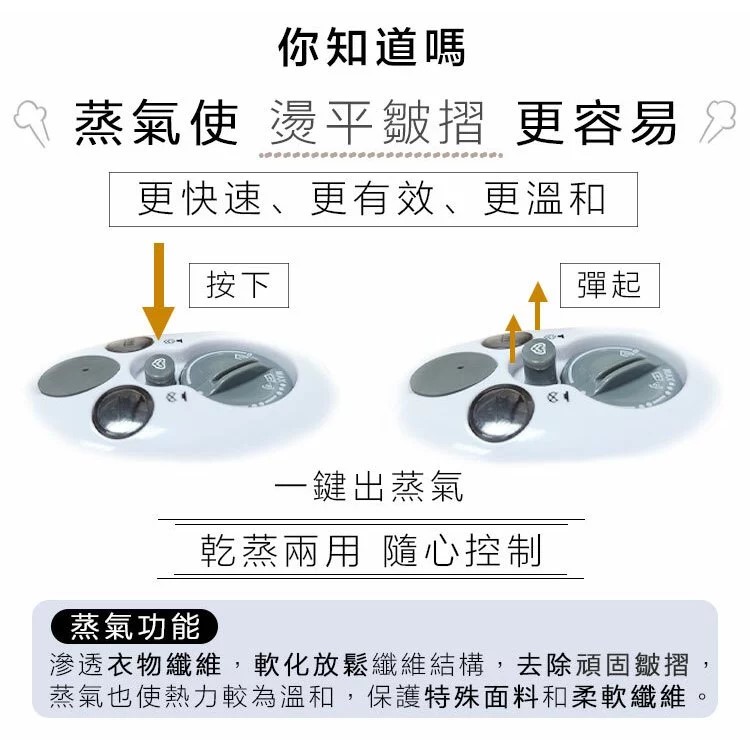 你知道嗎

蒸氣使 燙平皺摺 更容易

更快速、更有效、更溫和

按下

彈起

一鍵出蒸氣

乾蒸兩用 隨心控制

蒸氣功能

滲透衣物纖維，軟化放鬆纖維結構，去除頑固皺摺，蒸氣也使熱力較為溫和，保護特殊面料和柔軟纖維。