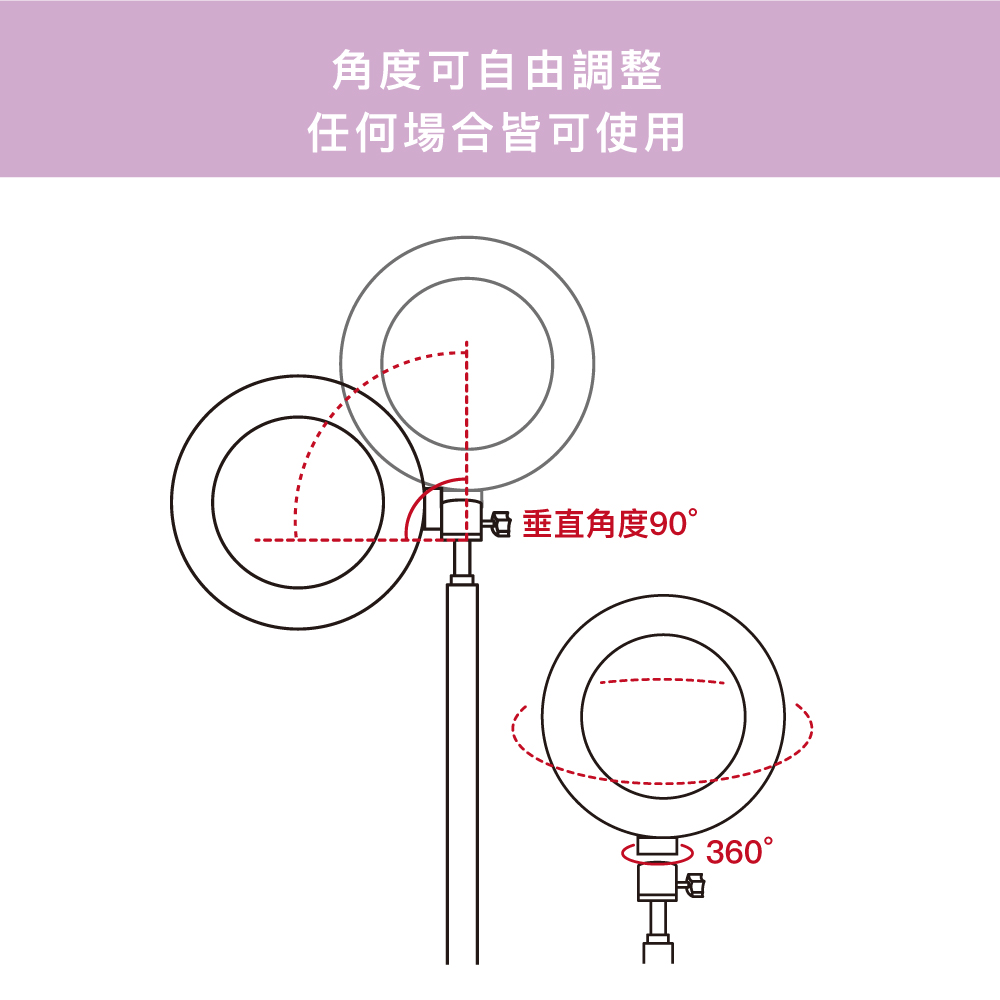 角度可自由調整
任何場合皆可使用

垂直角度90°

360°