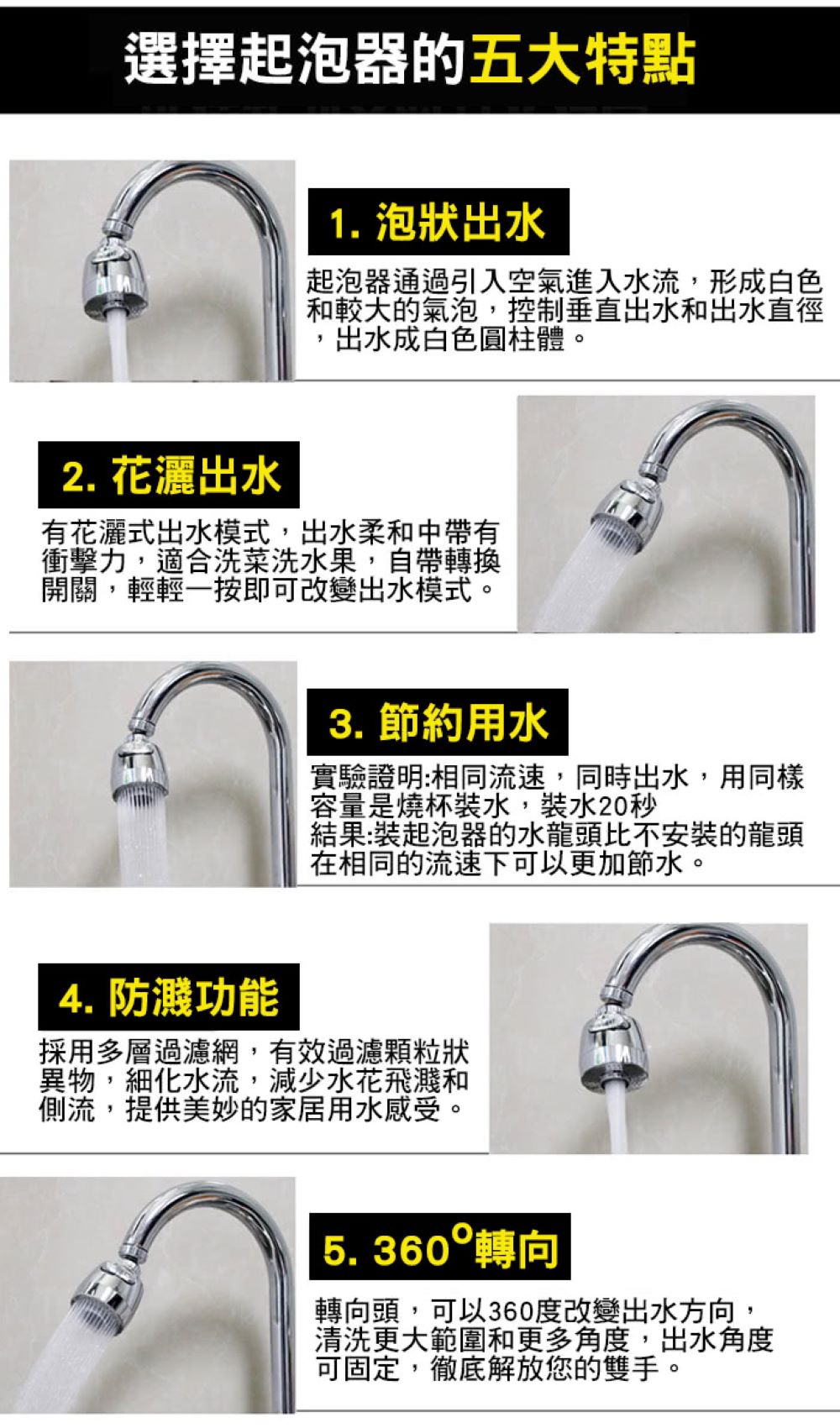 選擇起泡器的五大特點

1. 泡狀出水

起泡器通過引入空氣進入水流，形成白色和較大的氣泡，控制垂直出水和出水直徑，出水成白色圓柱體。

2. 花灑出水

有花灑式出水模式，出水柔和中帶有衝擊力，適合洗菜洗水果，自帶轉換開關，輕輕一按即可改變出水模式。

3. 節約用水

實驗證明:相同流速，同時出水，用同樣容量是燒杯裝水，裝水20秒
結果:裝起泡器的水龍頭比不安裝的龍頭在相同的流速下可以更加節水。

4. 防濺功能

採用多層過濾網，有效過濾顆粒狀異物，細化水流，減少水花飛濺和側流，提供美妙的家居用水感受。

5. 360°轉向

轉向頭，可以360度改變出水方向，清洗更大範圍和更多角度，出水角度可固定，徹底解放您的雙手。