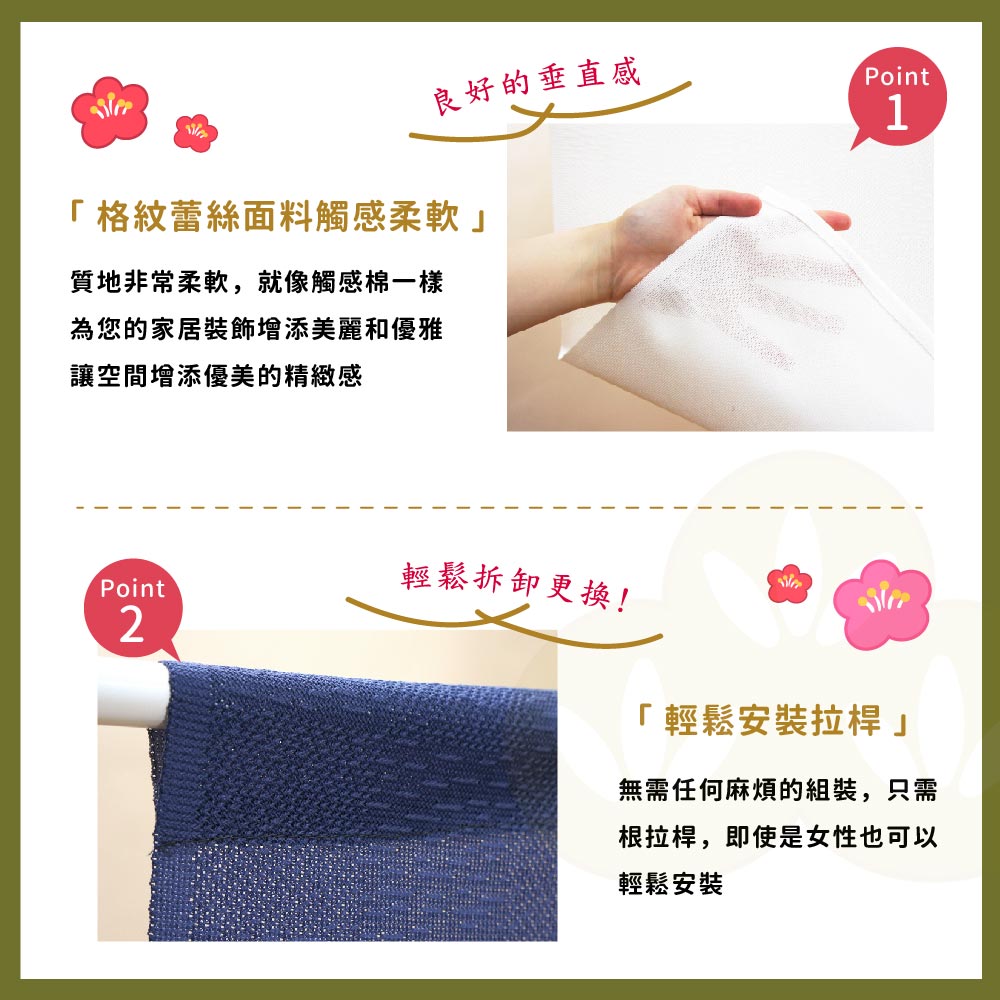 良好的垂直感

Point 1

「格紋蕾絲面料觸感柔軟」

質地非常柔軟，就像觸感棉一樣
為您的家居裝飾增添美麗和優雅
讓空間增添優美的精緻感

Point 2

輕鬆拆卸更換!

「輕鬆安裝拉桿」

無需任何麻煩的組裝，只需根拉桿，即使是女性也可以輕鬆安裝