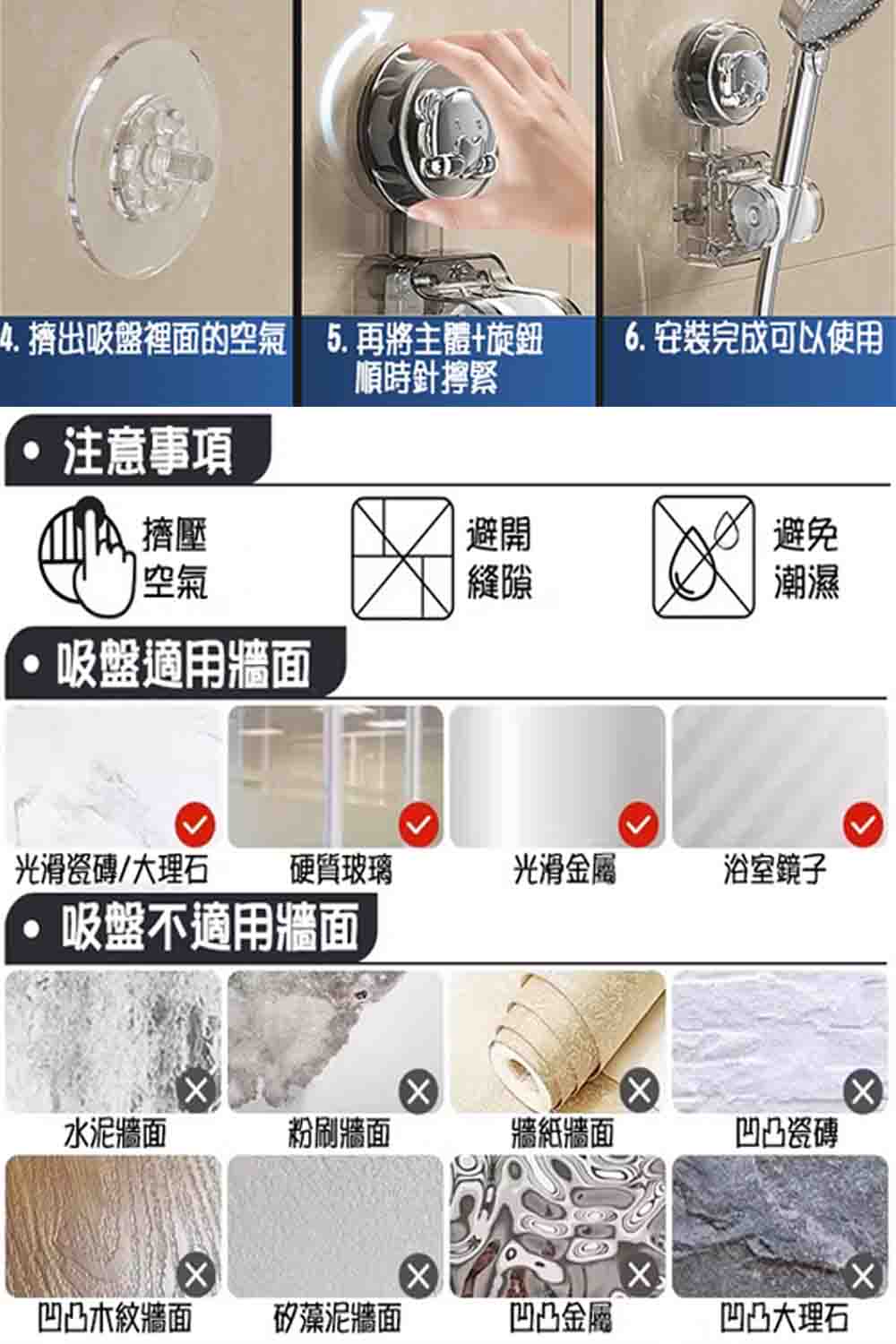 4. 擠出吸盤裡面的空氣

5. 再將主體+旋鈕順時針擰緊

6. 安裝完成可以使用

• 注意事項

擠壓空氣

避開縫隙

避免潮濕

• 吸盤適用牆面

光滑瓷磚/大理石

硬質玻璃

光滑金屬

浴室鏡子

• 吸盤不適用牆面

水泥牆面

粉刷牆面

牆紙牆面

凹凸瓷磚

凹凸木紋牆面

矽藻泥牆面

凹凸金屬

凹凸大理石