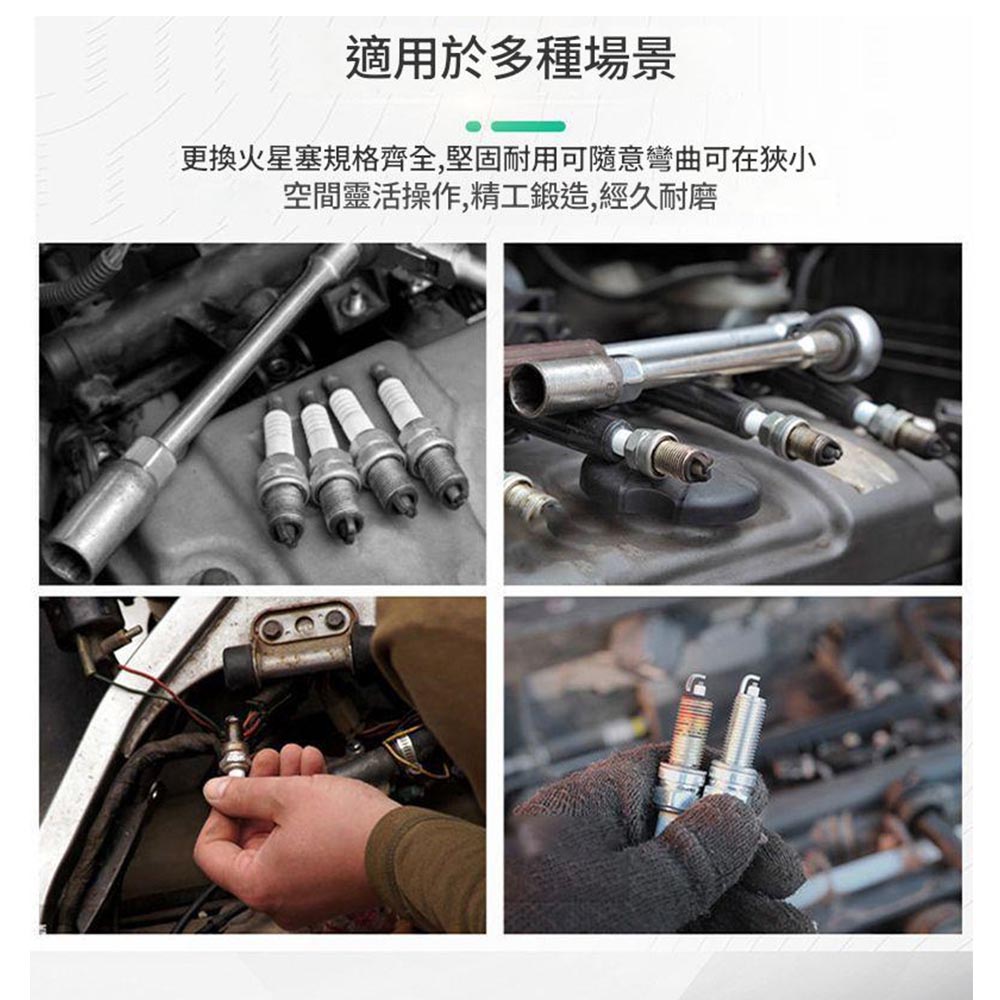 適用於多種場景

更換火星塞規格齊全,堅固耐用可隨意彎曲可在狹小空間靈活操作,精工鍛造,經久耐磨